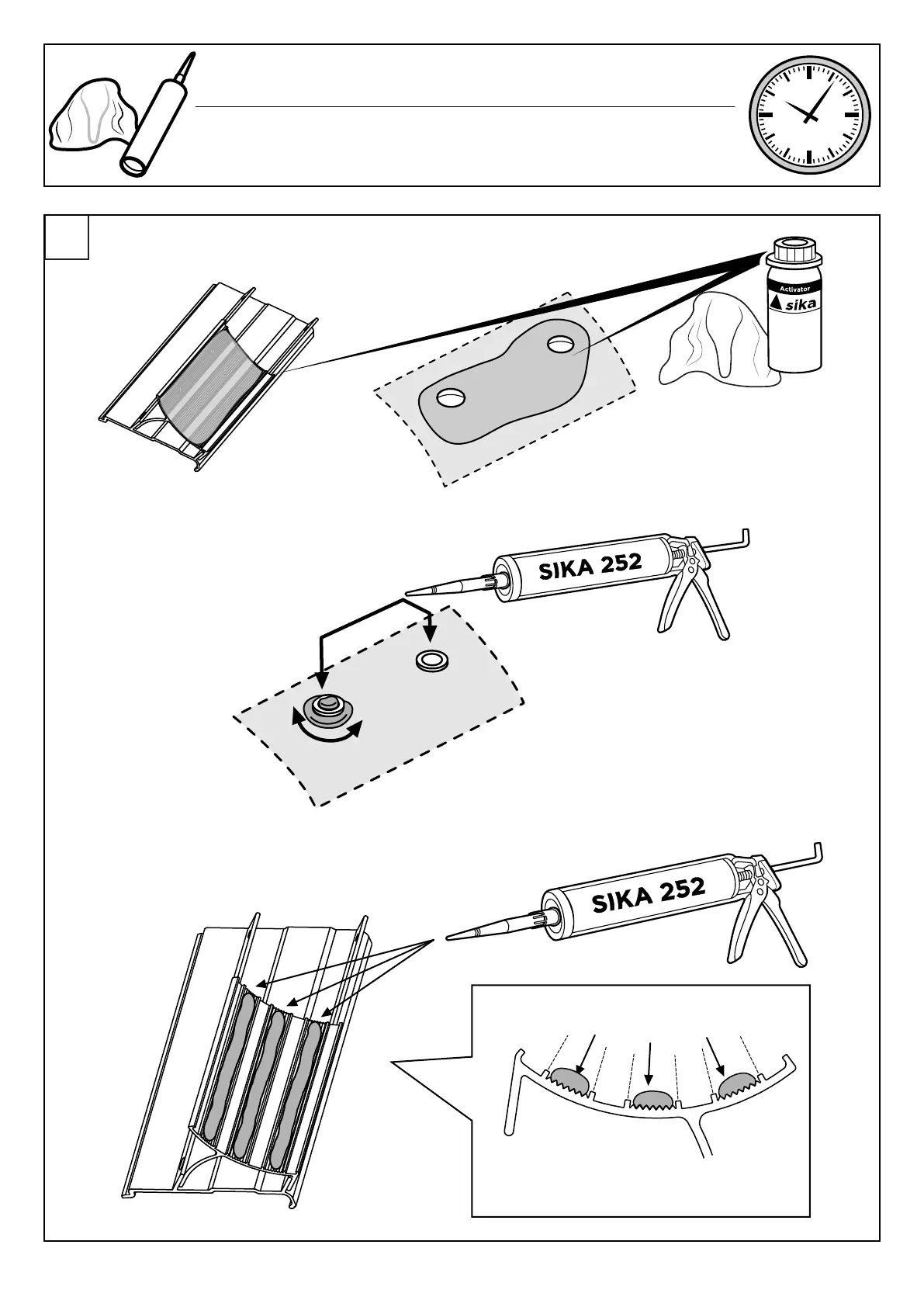 Activator
sika

SIKA 252

SIKA 252