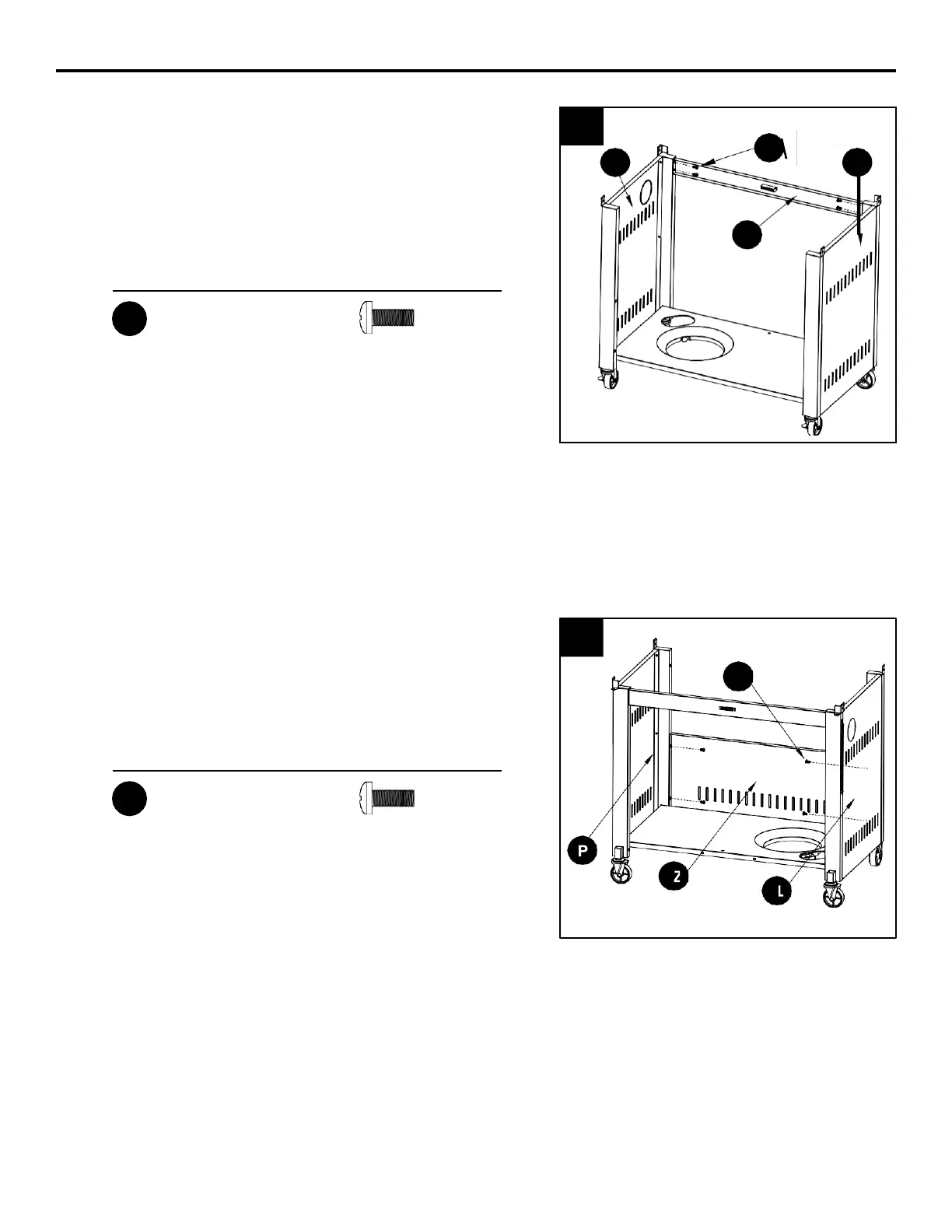 P

Z

L