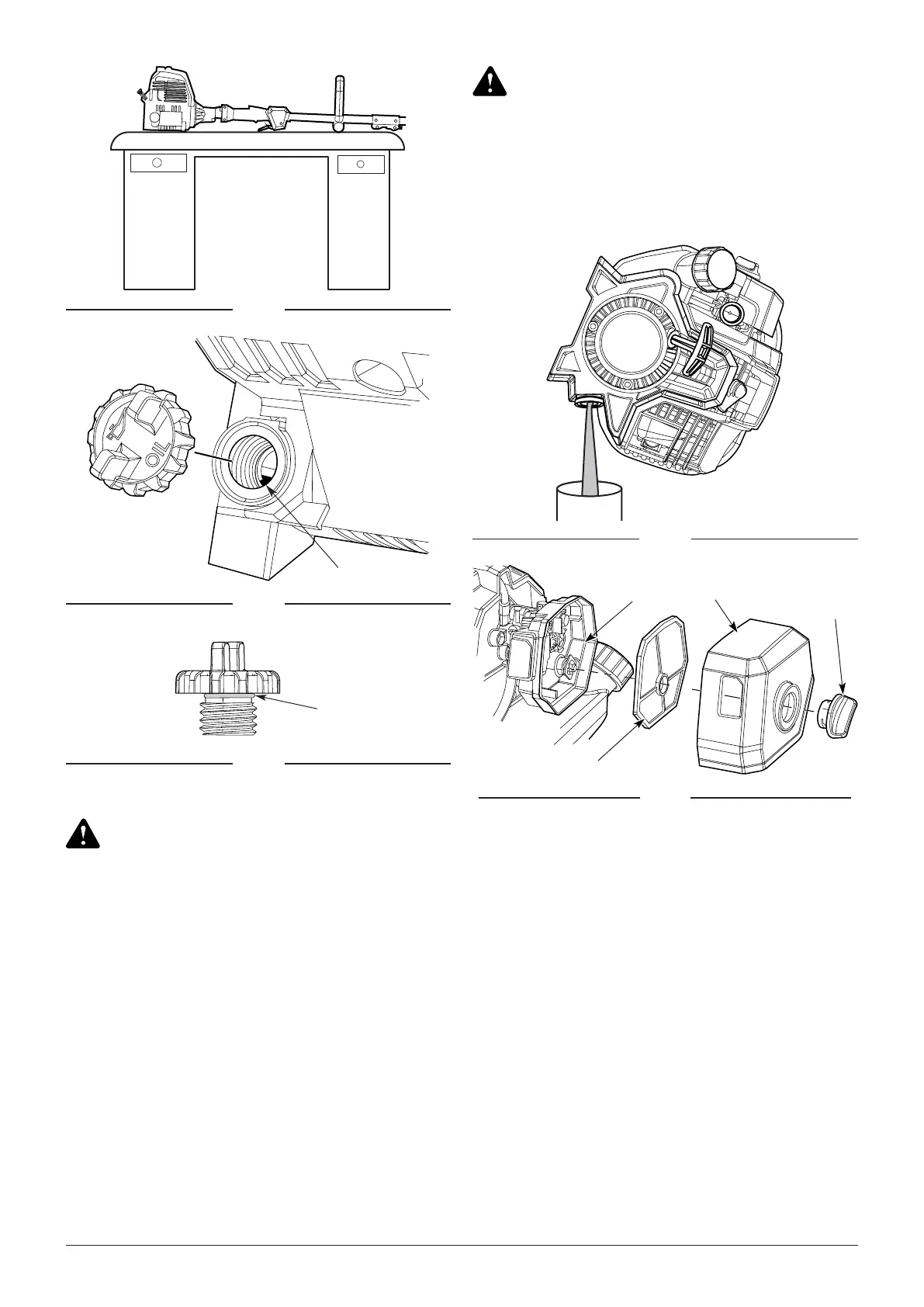 OIL