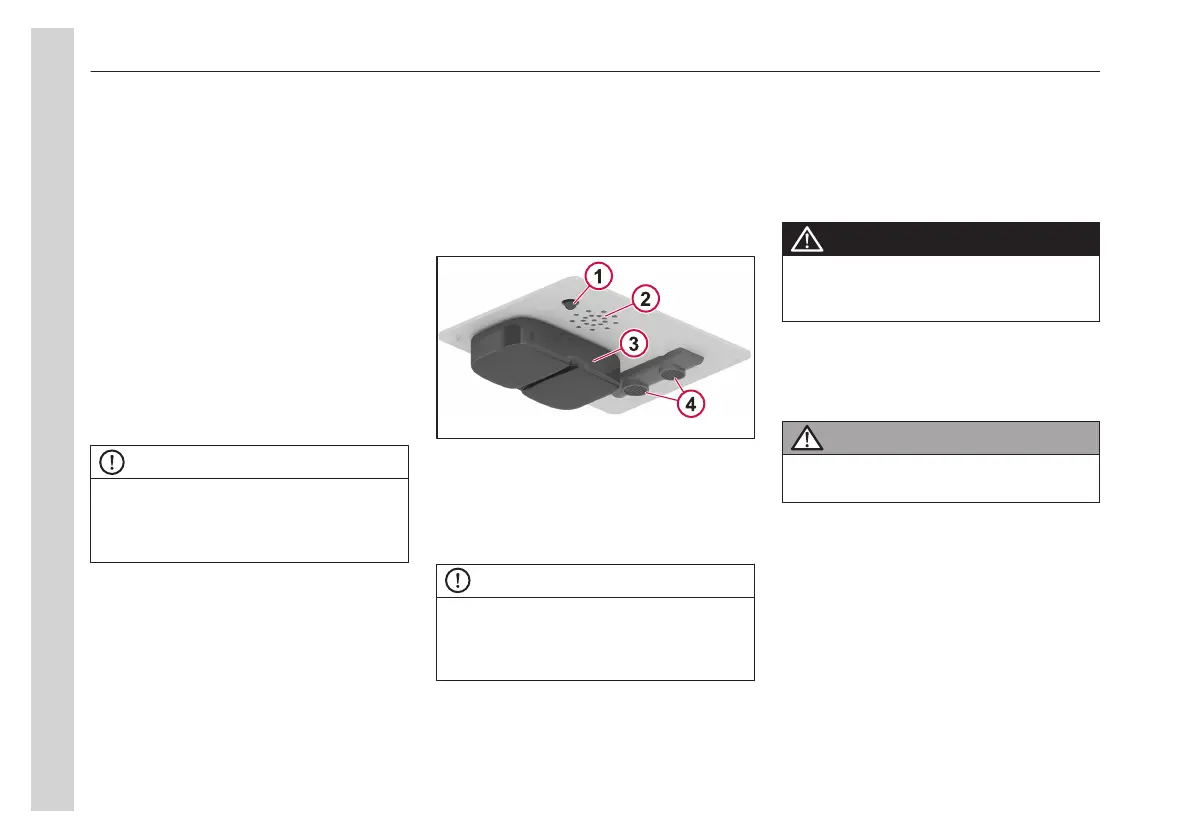 1
2
3
4