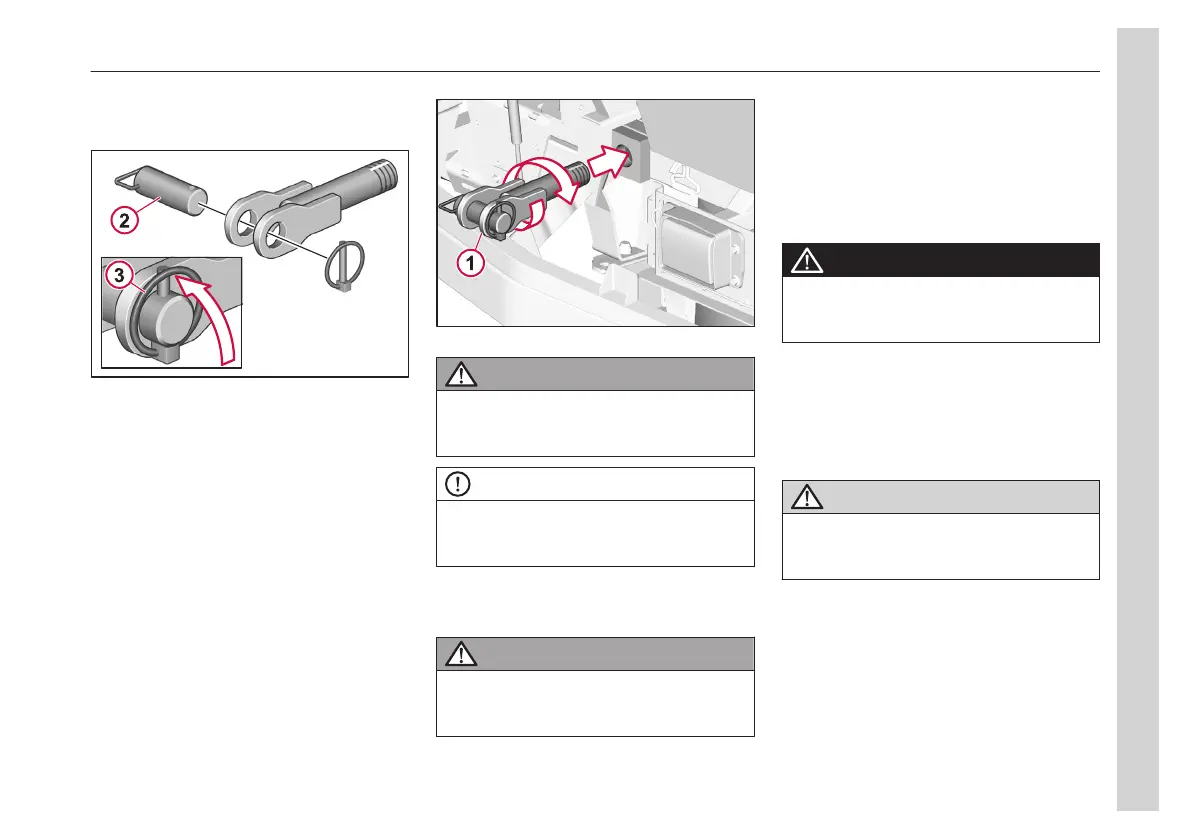 2

3

1