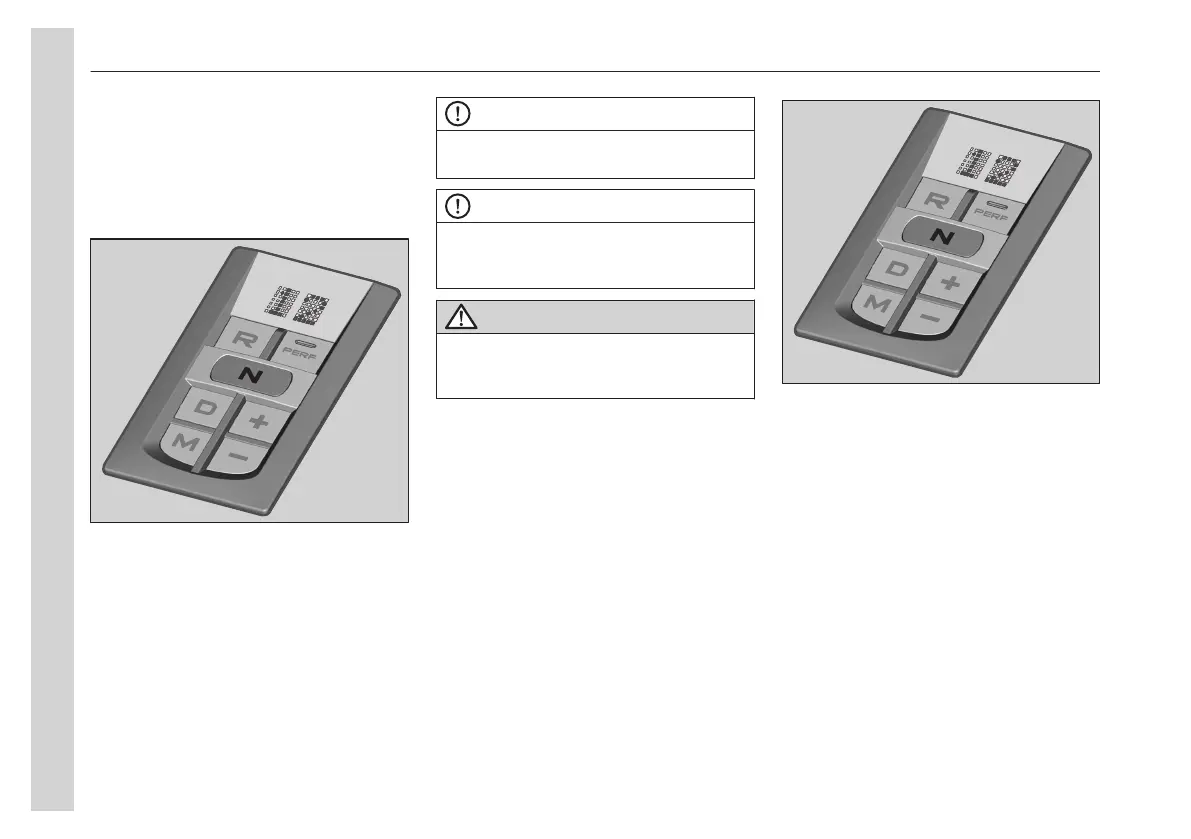 R
PERF
N
D
+
M
−

R
PERF
N
D
+
M
−