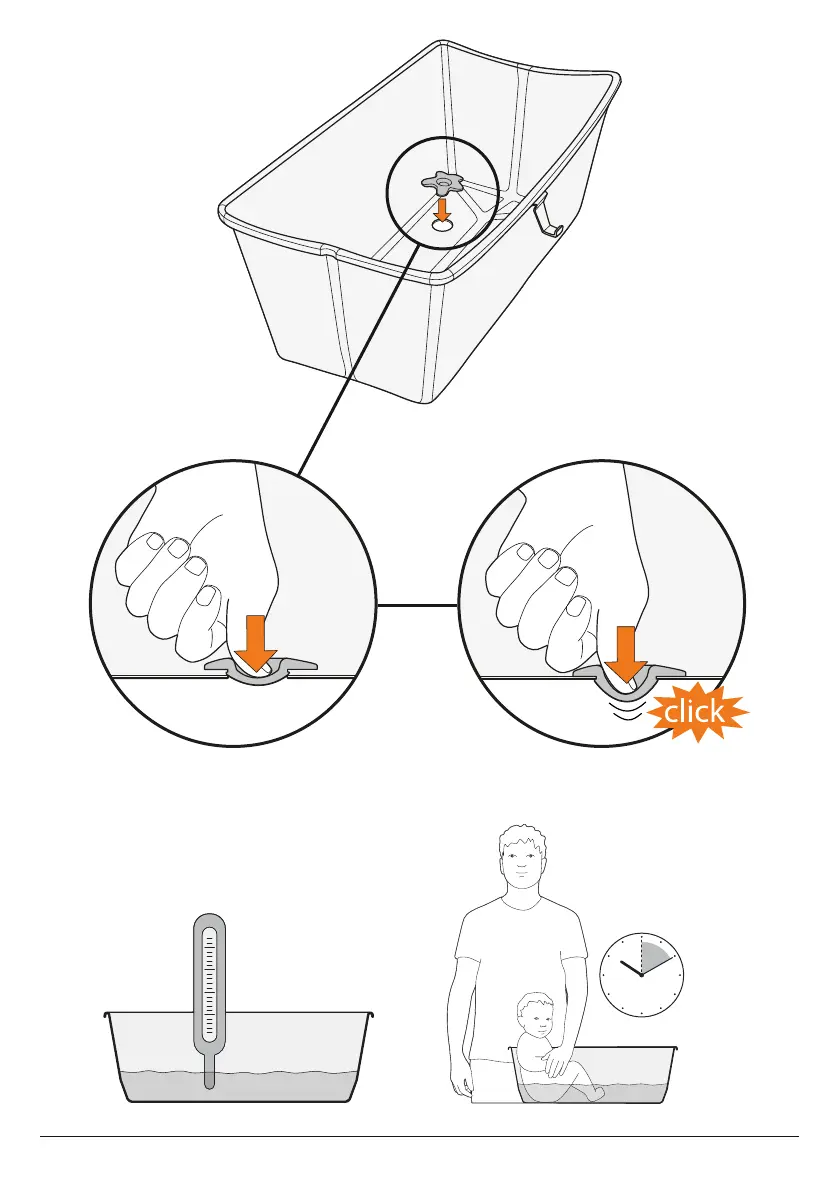 click