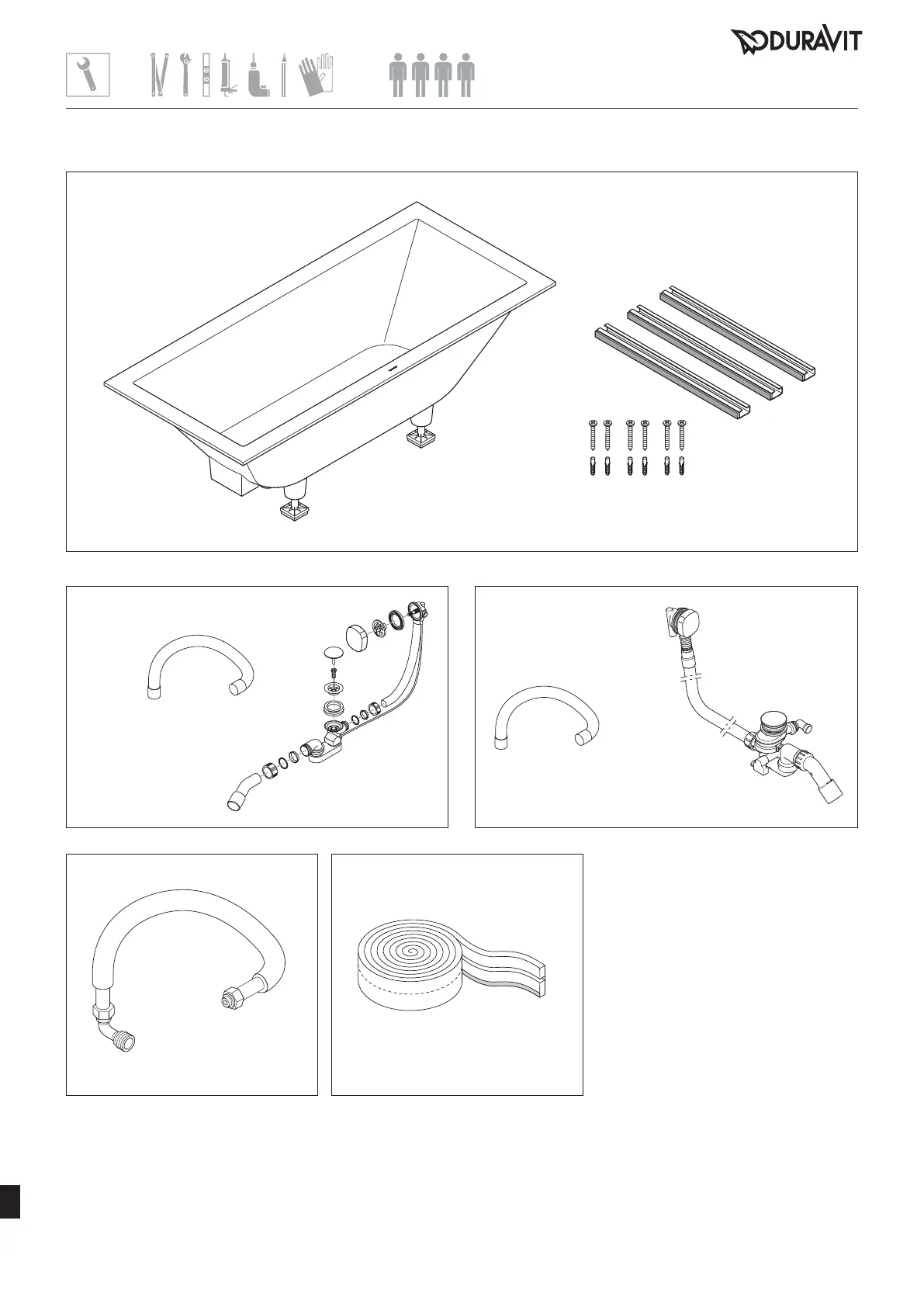 DURAVIT