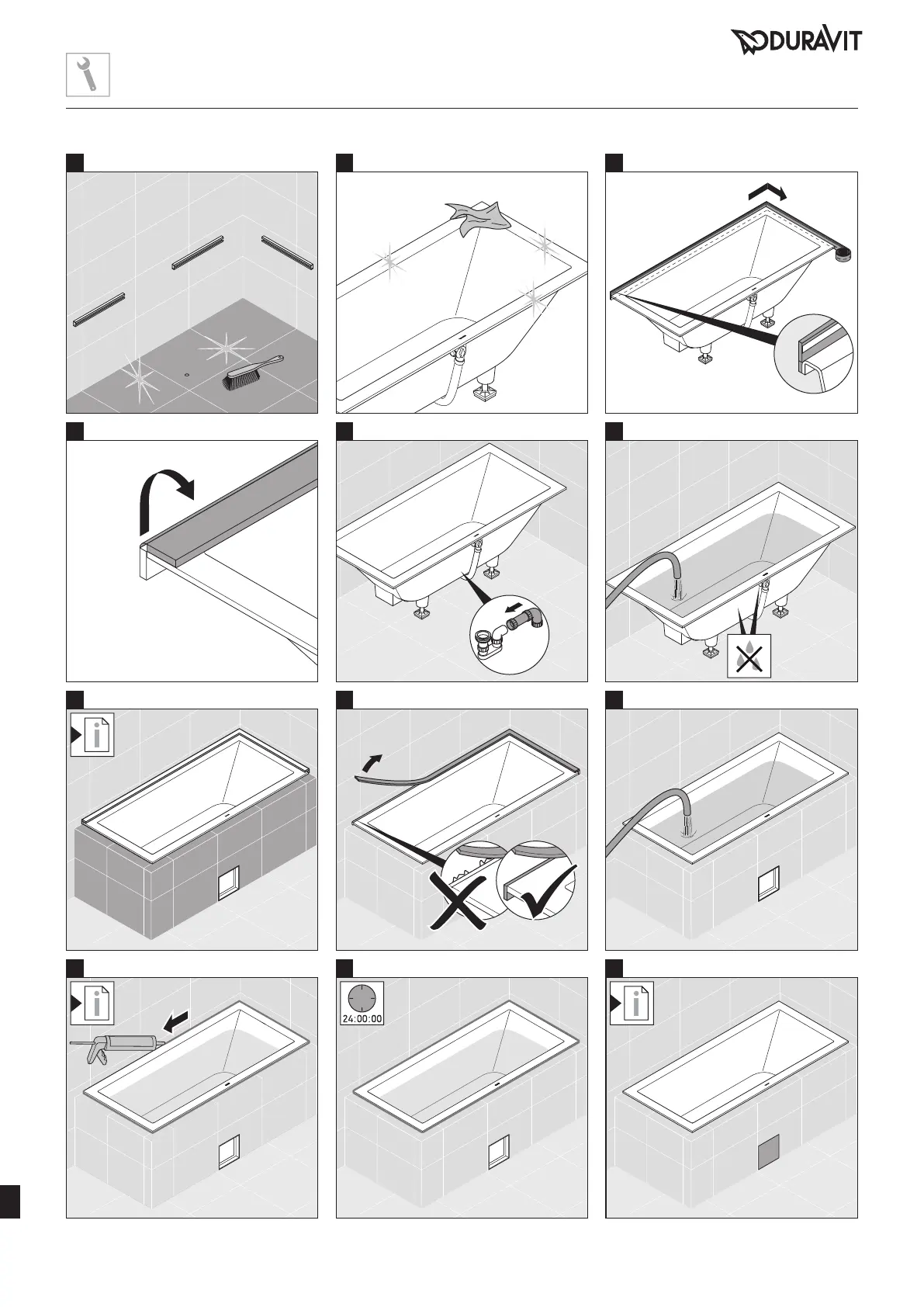 DURAVIT

24:00:00