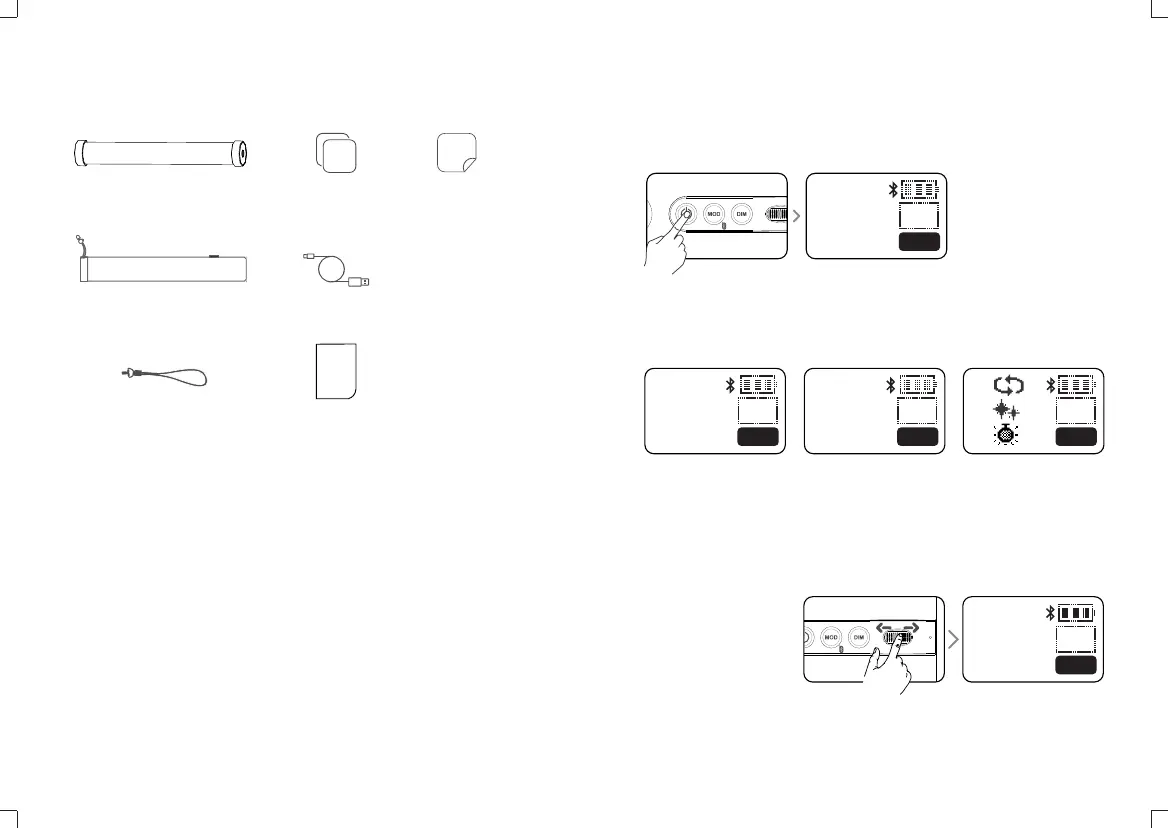 MOD
DIM

MOD
DIM