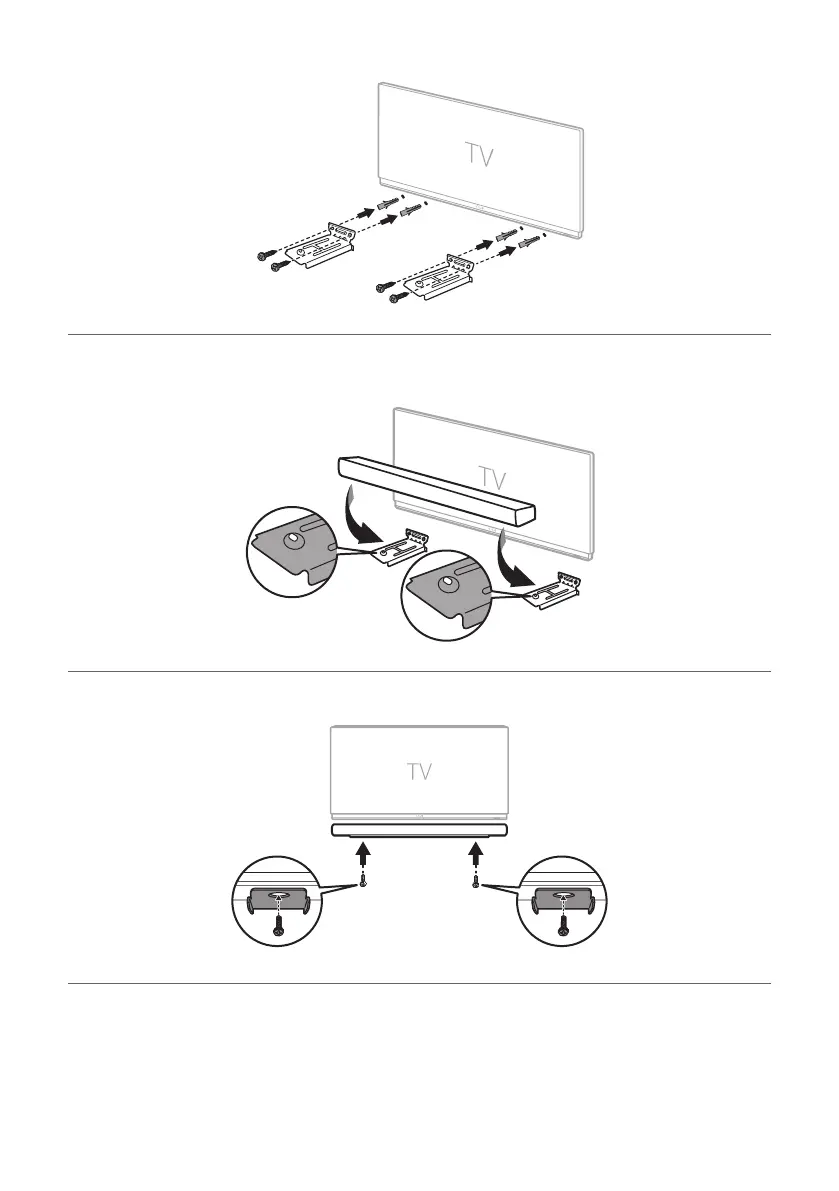 TV

TV

TV