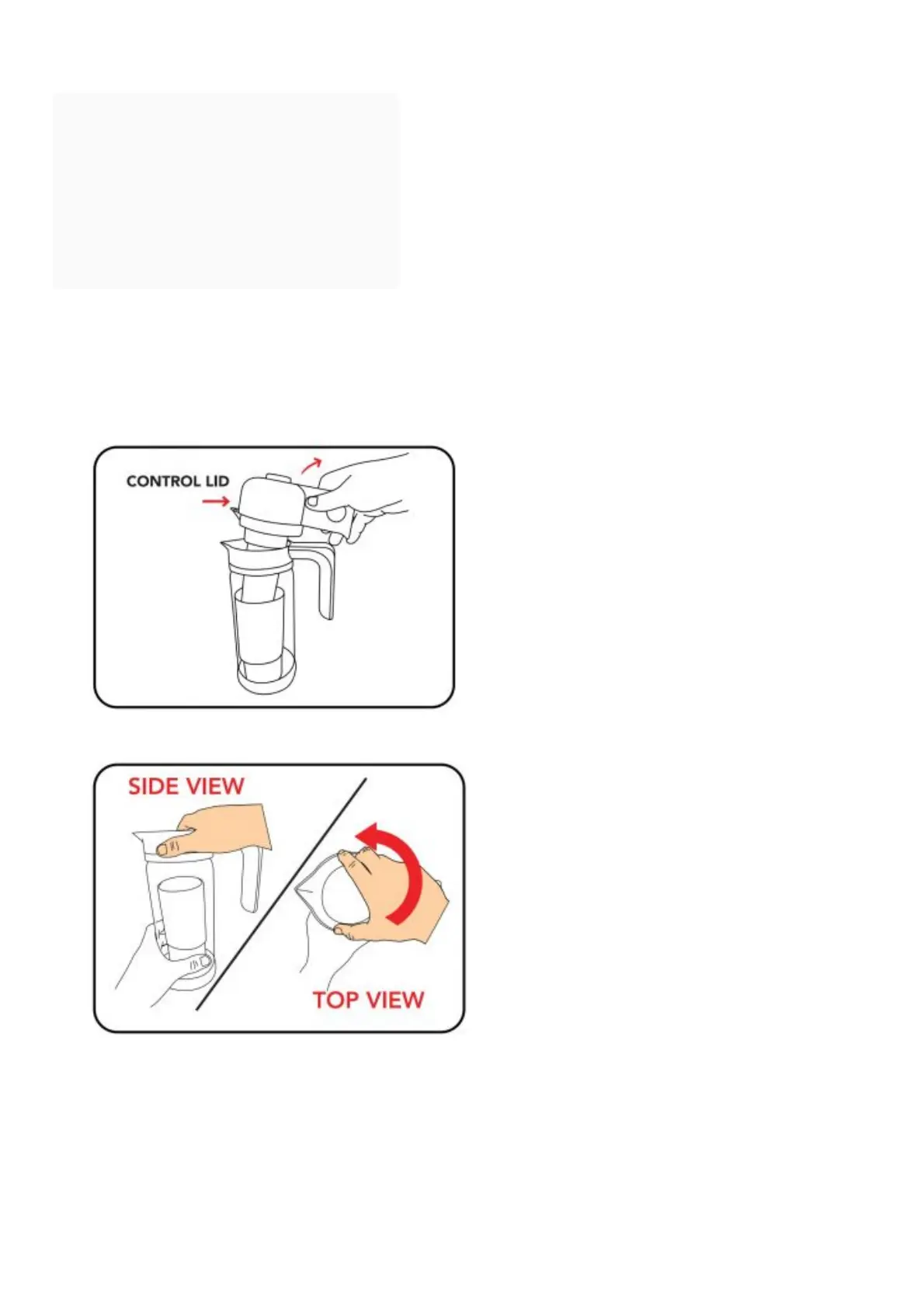 CONTROL LID

SIDE VIEW

TOP VIEW