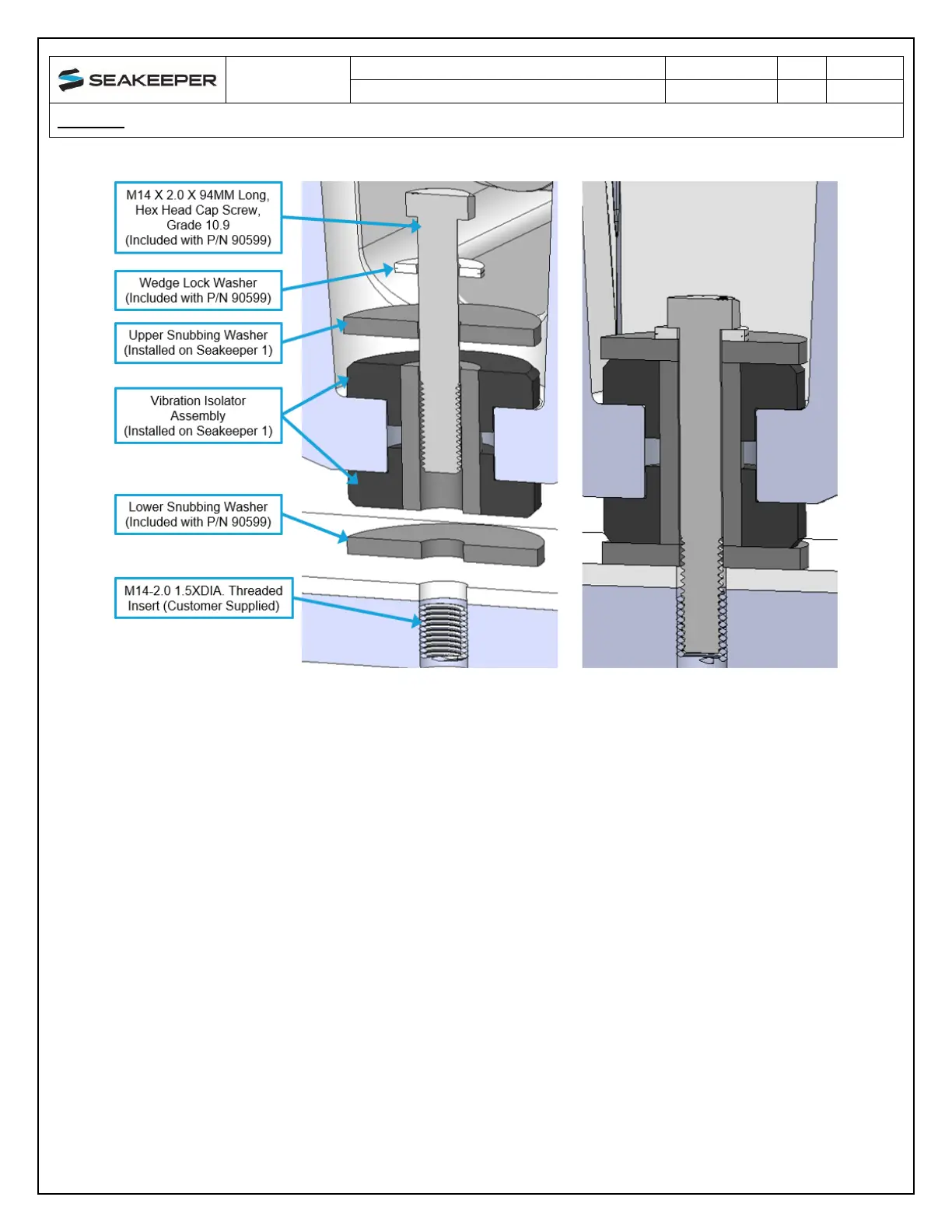 SEAKEEPER

M14 X 2.0 X 94MM Long, Hex Head Cap Screw, Grade 10.9 (Included with P/N 90599)

Wedge Lock Washer (Included with P/N 90599)

Upper Snubbing Washer (Installed on Seakeeper 1)

Vibration Isolator Assembly (Installed on Seakeeper 1)

Lower Snubbing Washer (Included with P/N 90599)

M14-2.0 1.5XDIA. Threaded Insert (Customer Supplied)