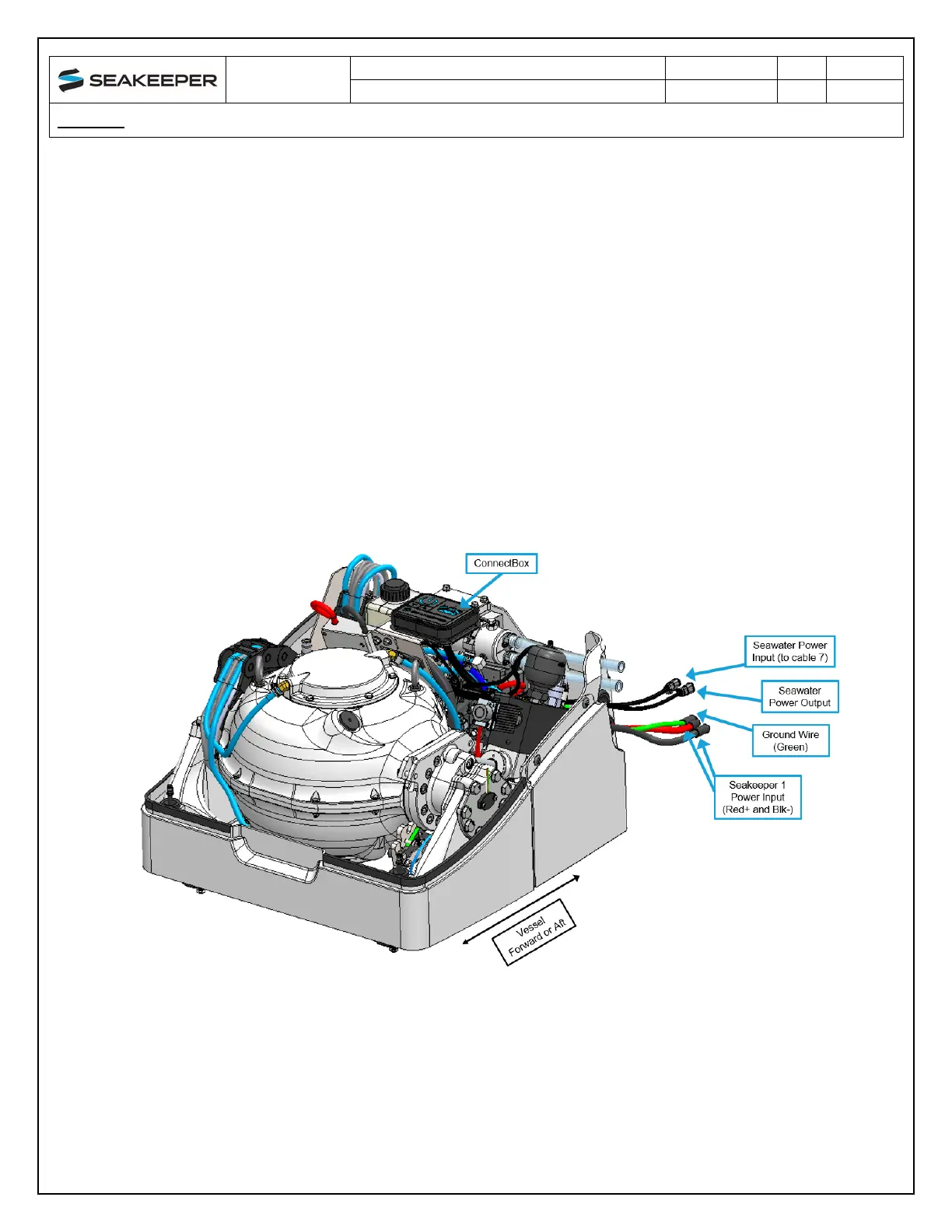 SEAKEEPER

ConnectBox

Seawater Power Input (to cable 7)

Seawater Power Output

Ground Wire (Green)

Seakeeper 1 Power Input (Red+ and Blk-)

Vessel Forward or Aft