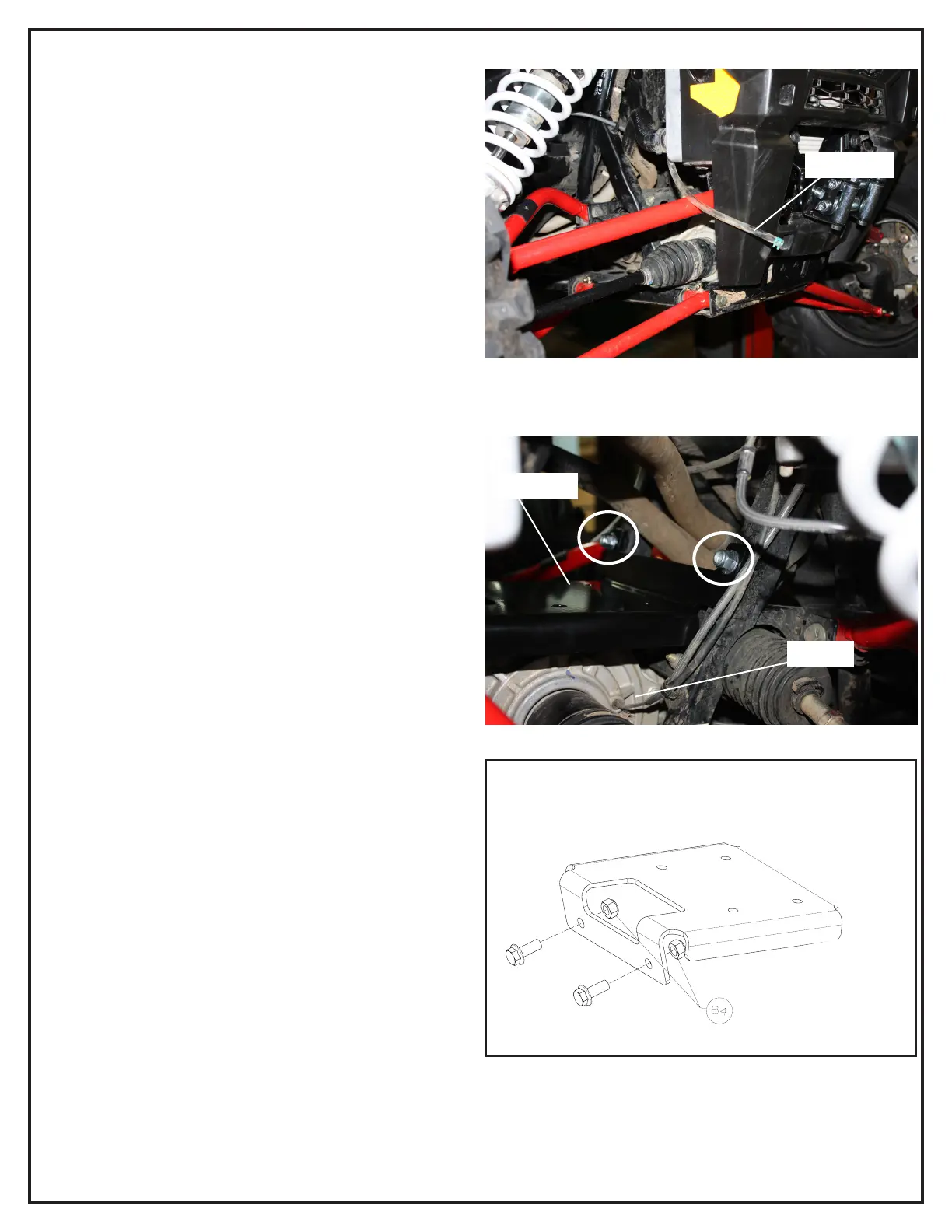 B4