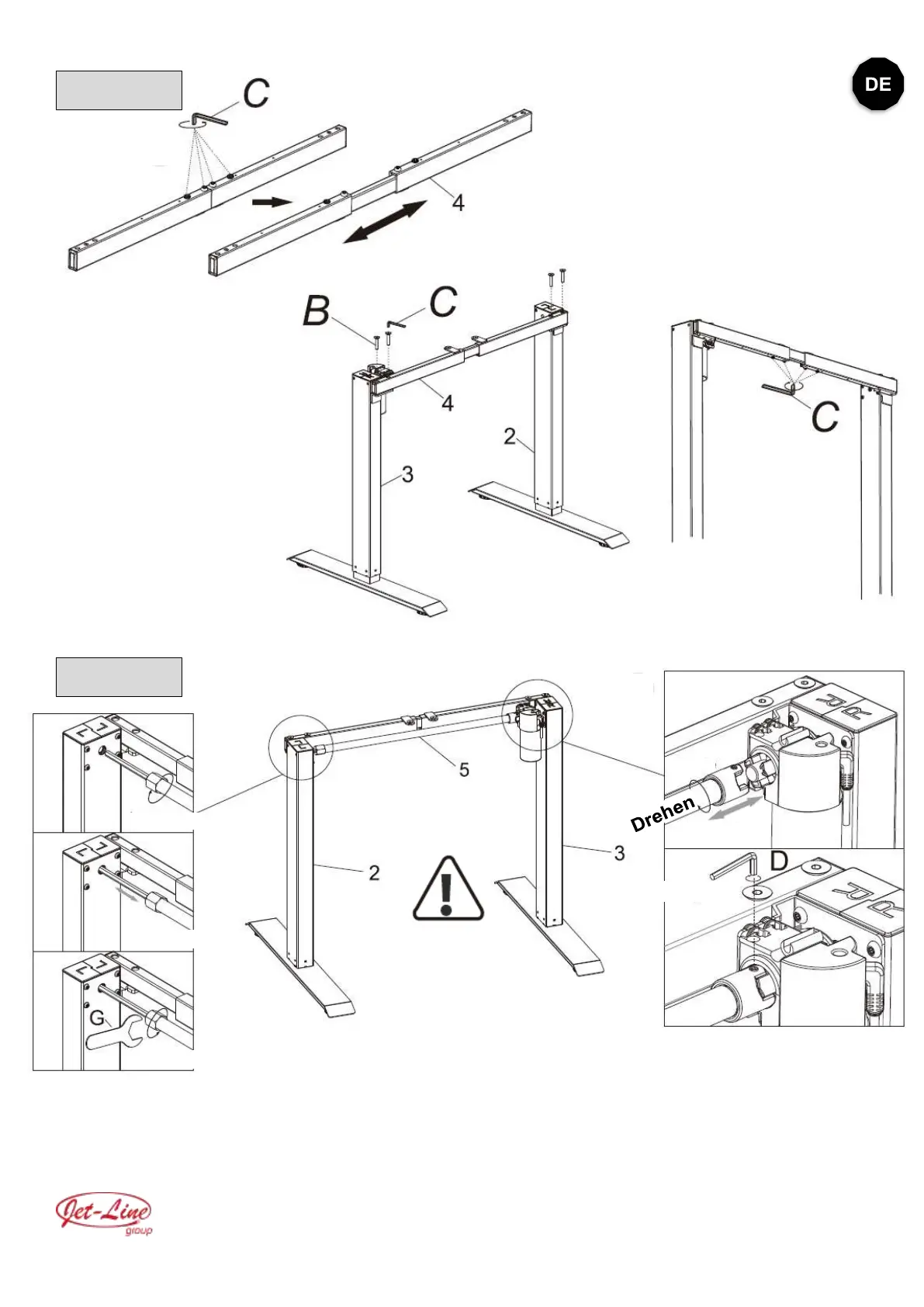 DE

C

4

B

C

4

2

3

C

5

2

3

Drehen

D

G

Jet-Line group