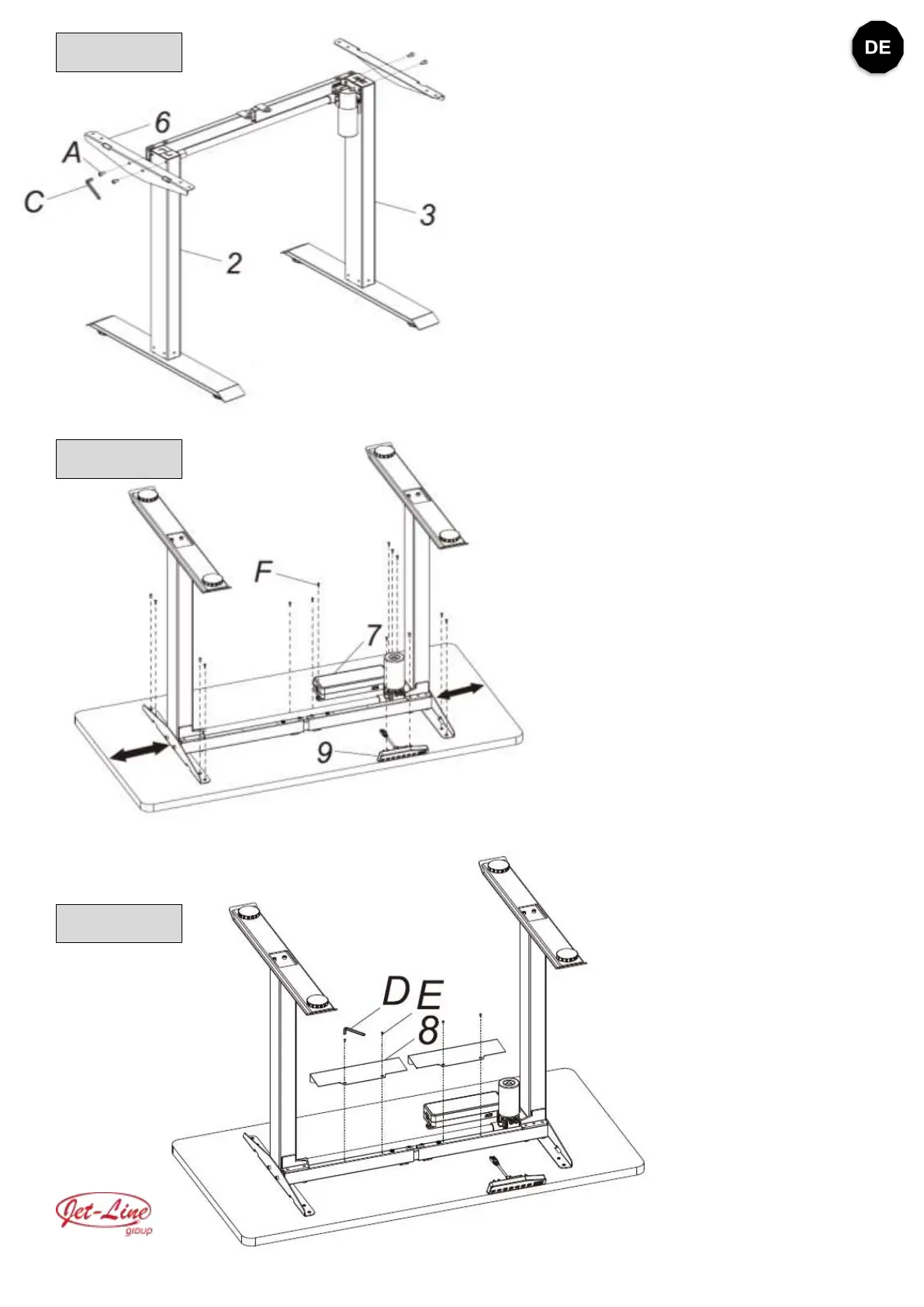 DE

6
A
C
3
2

F
7
9

D E
8

Jet-Line group