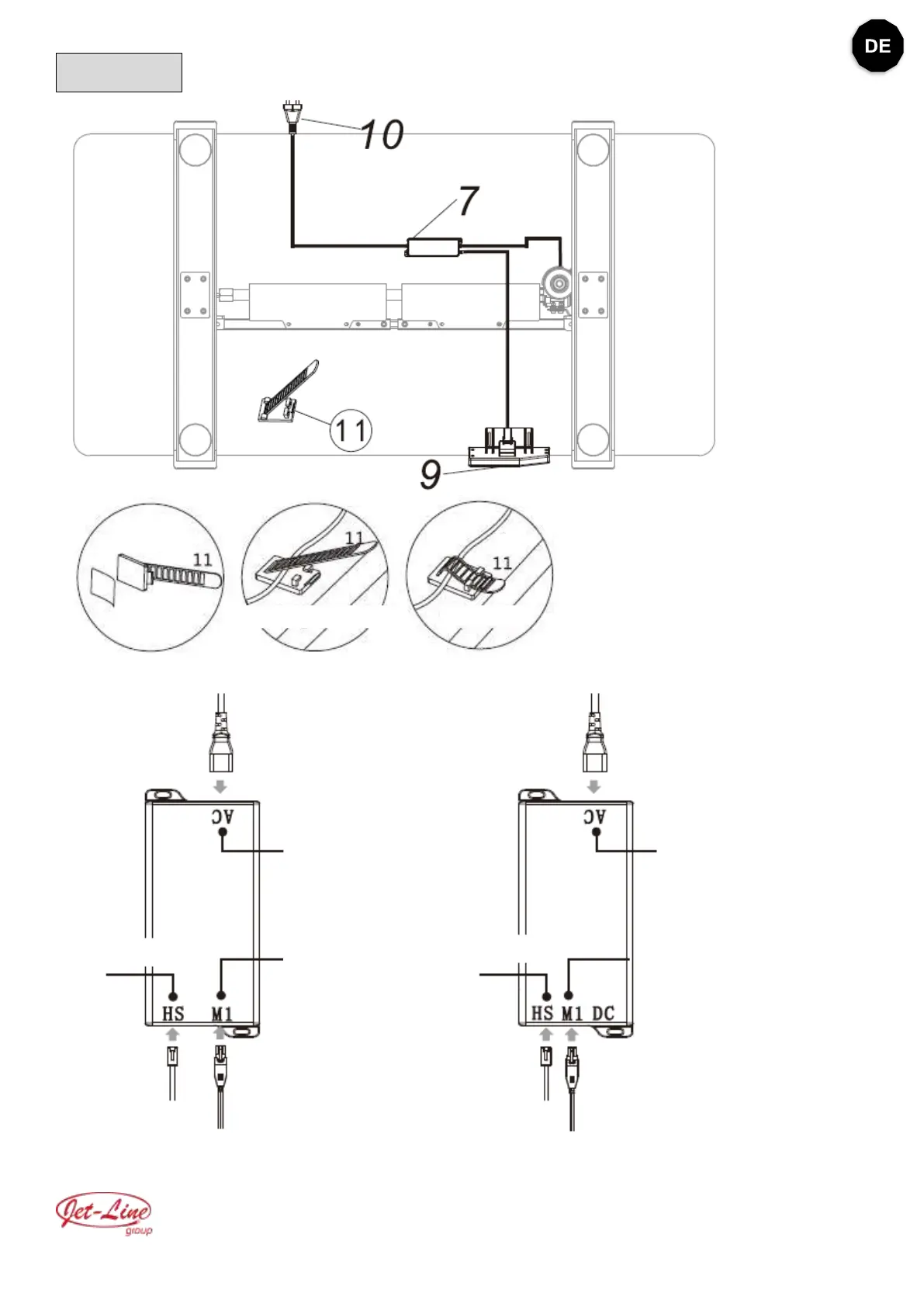 DE

10

7

11

9

11

11

11

AC

HS M1

AC

HS M1 DC

Jet-Line group