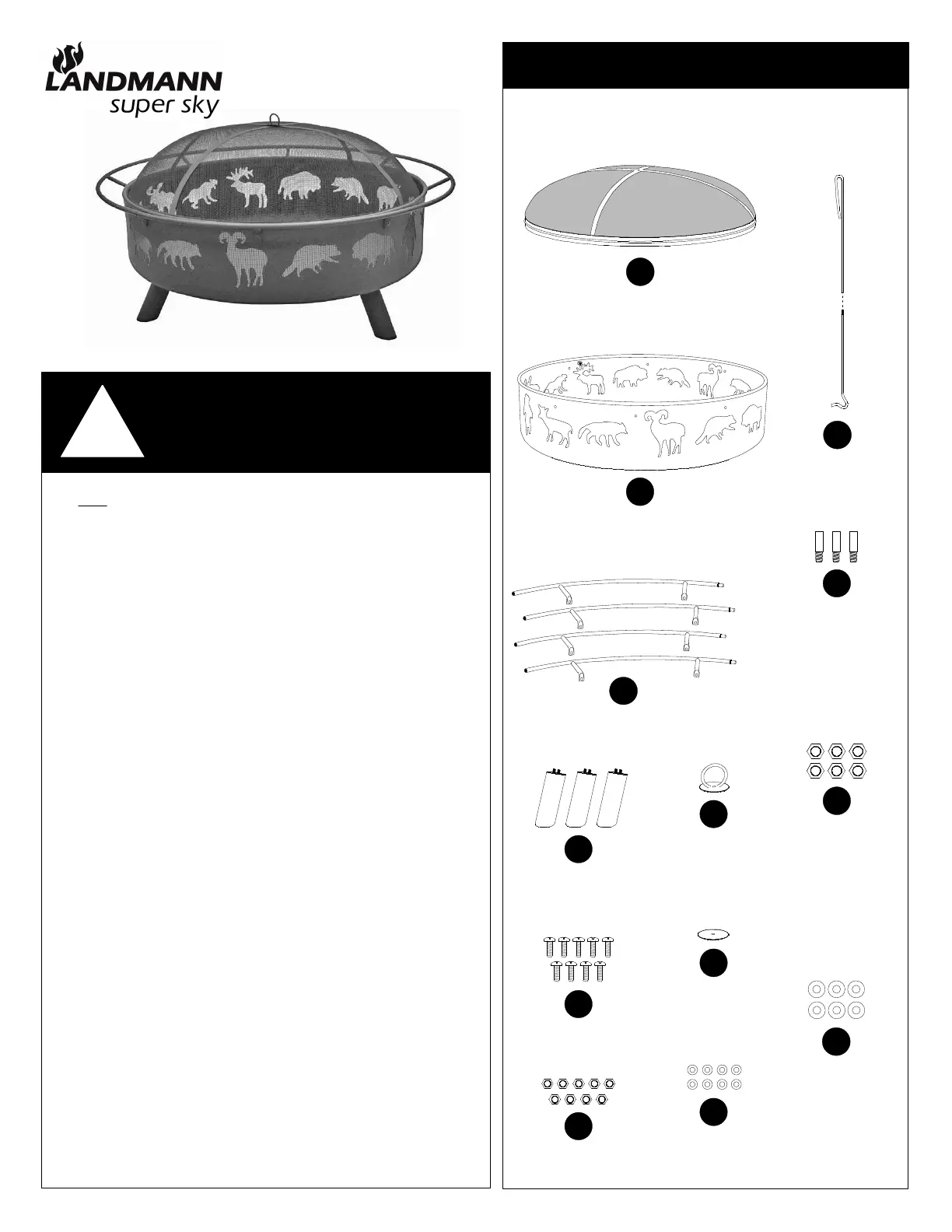 LANDMANN
super sky