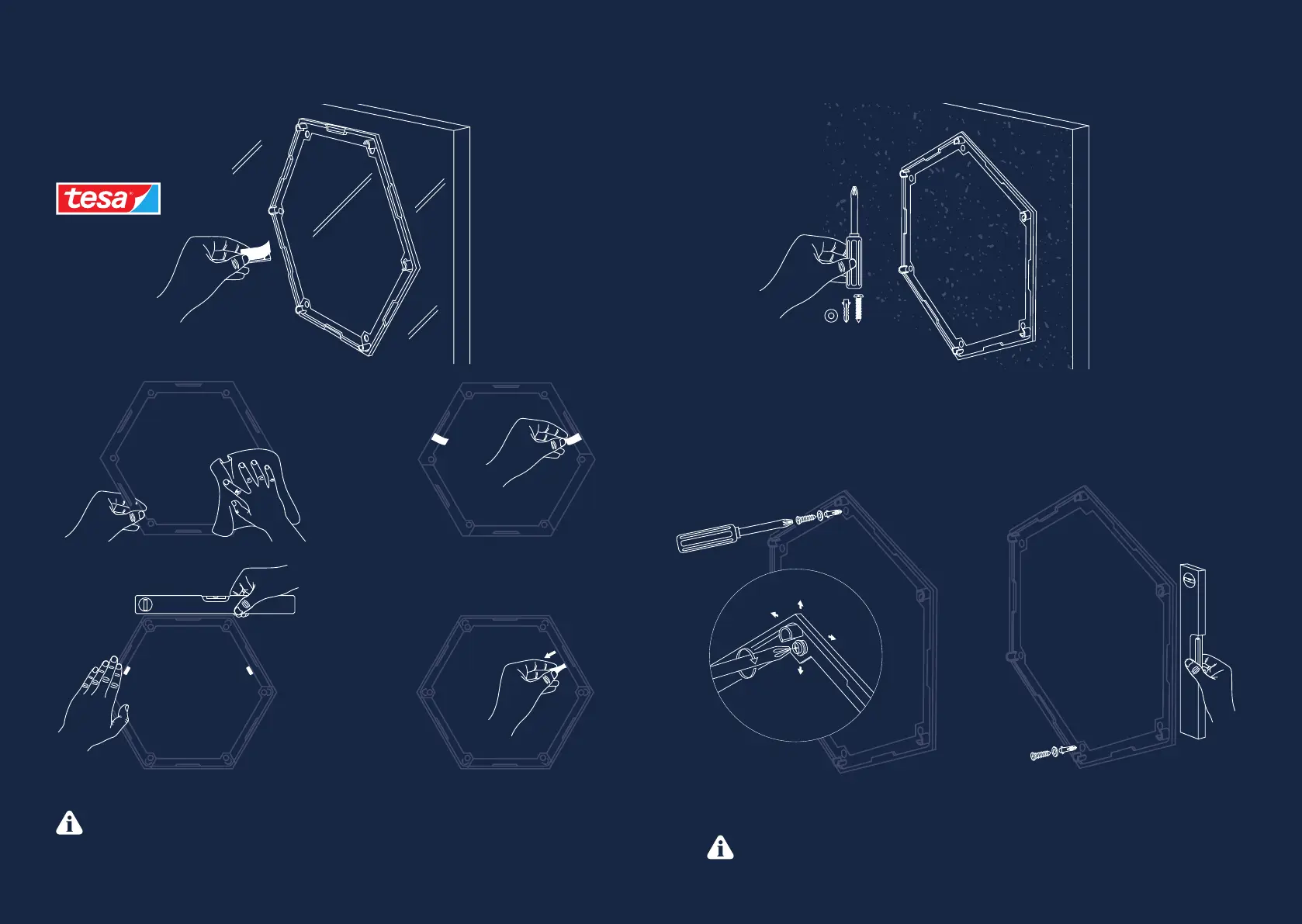 tesa