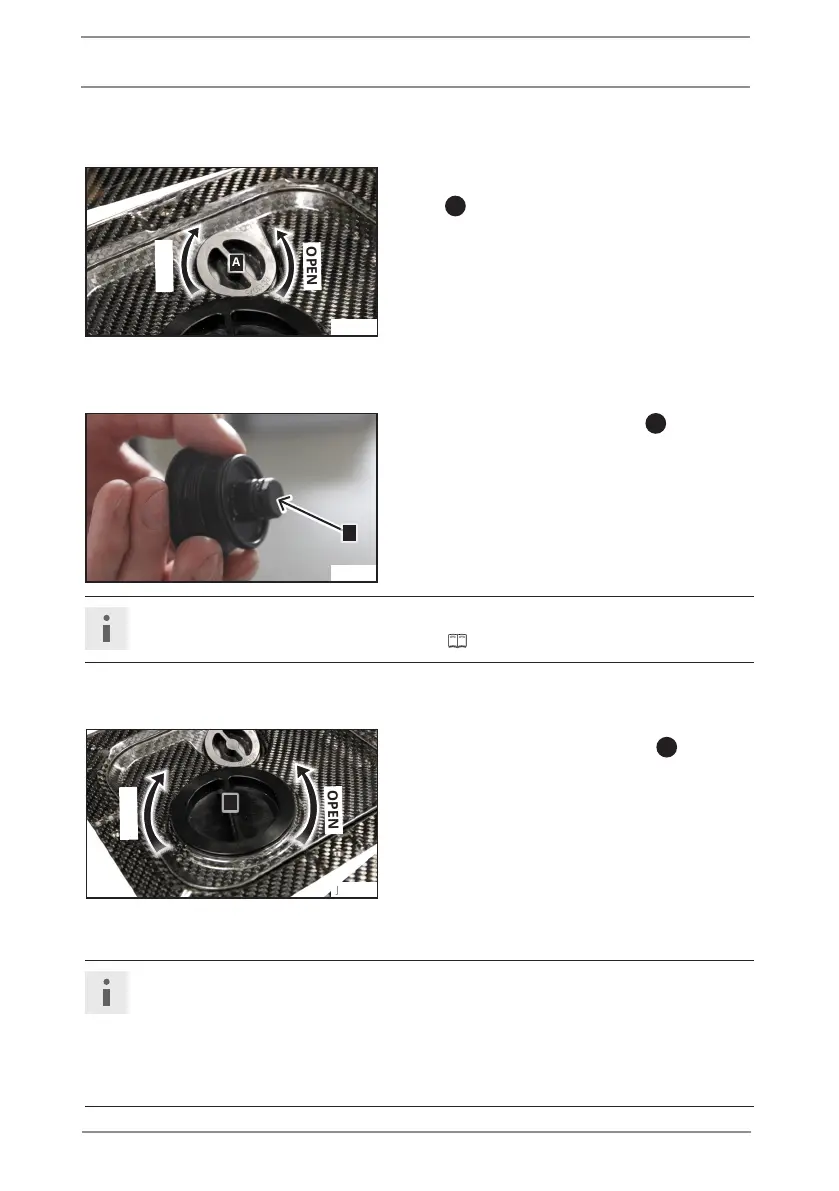 OPEN

A

OPEN