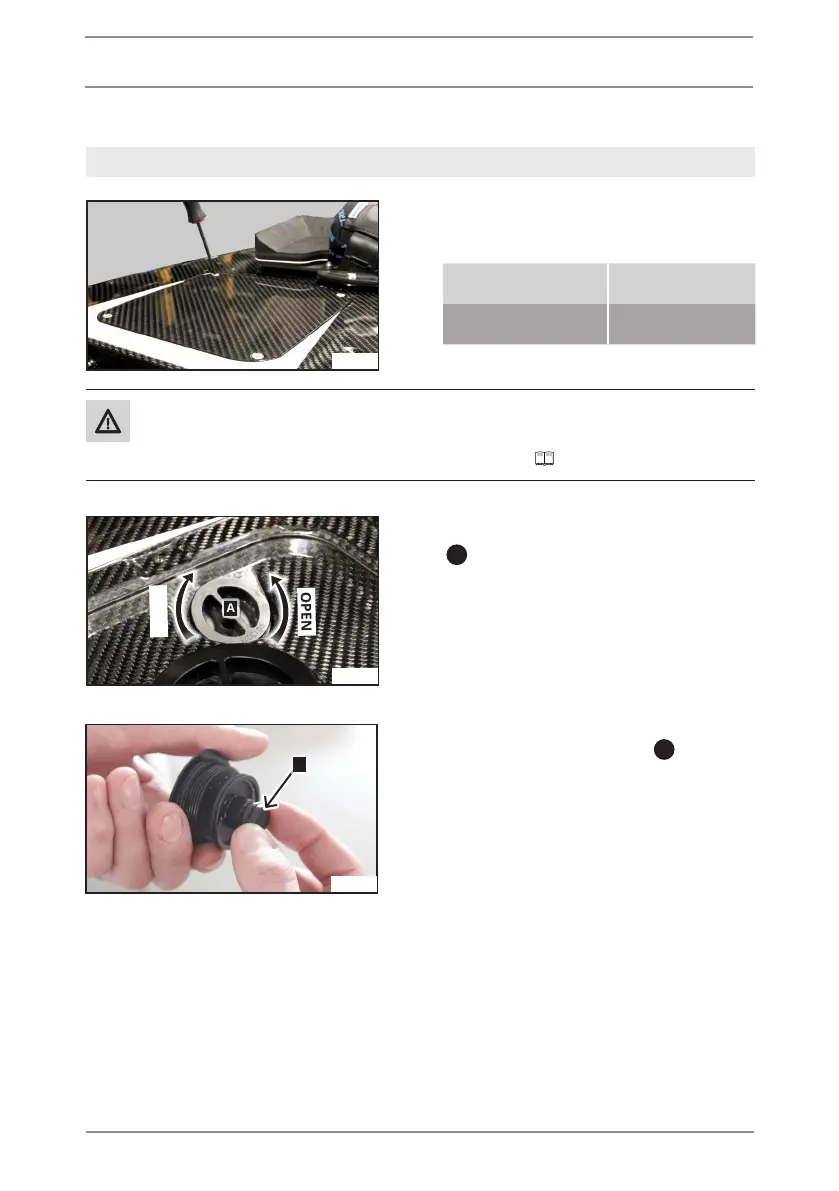 A

OPEN