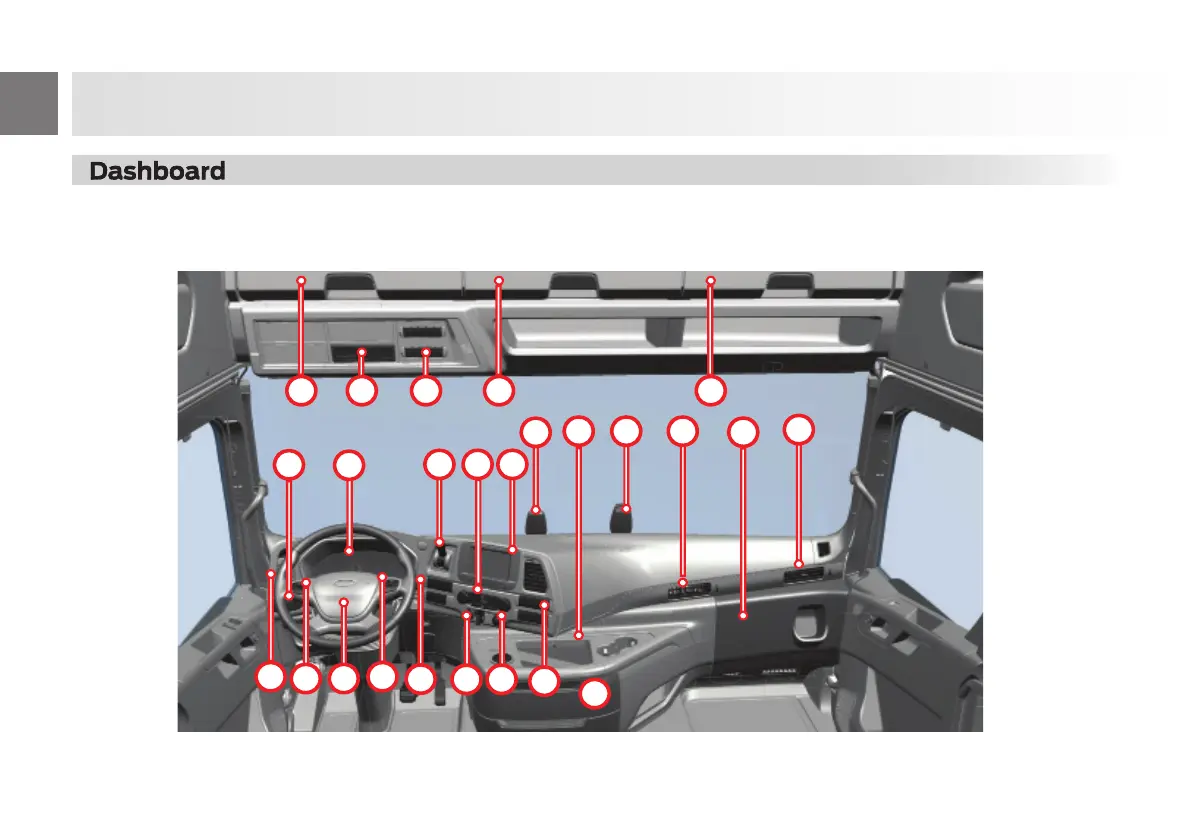 Dashboard