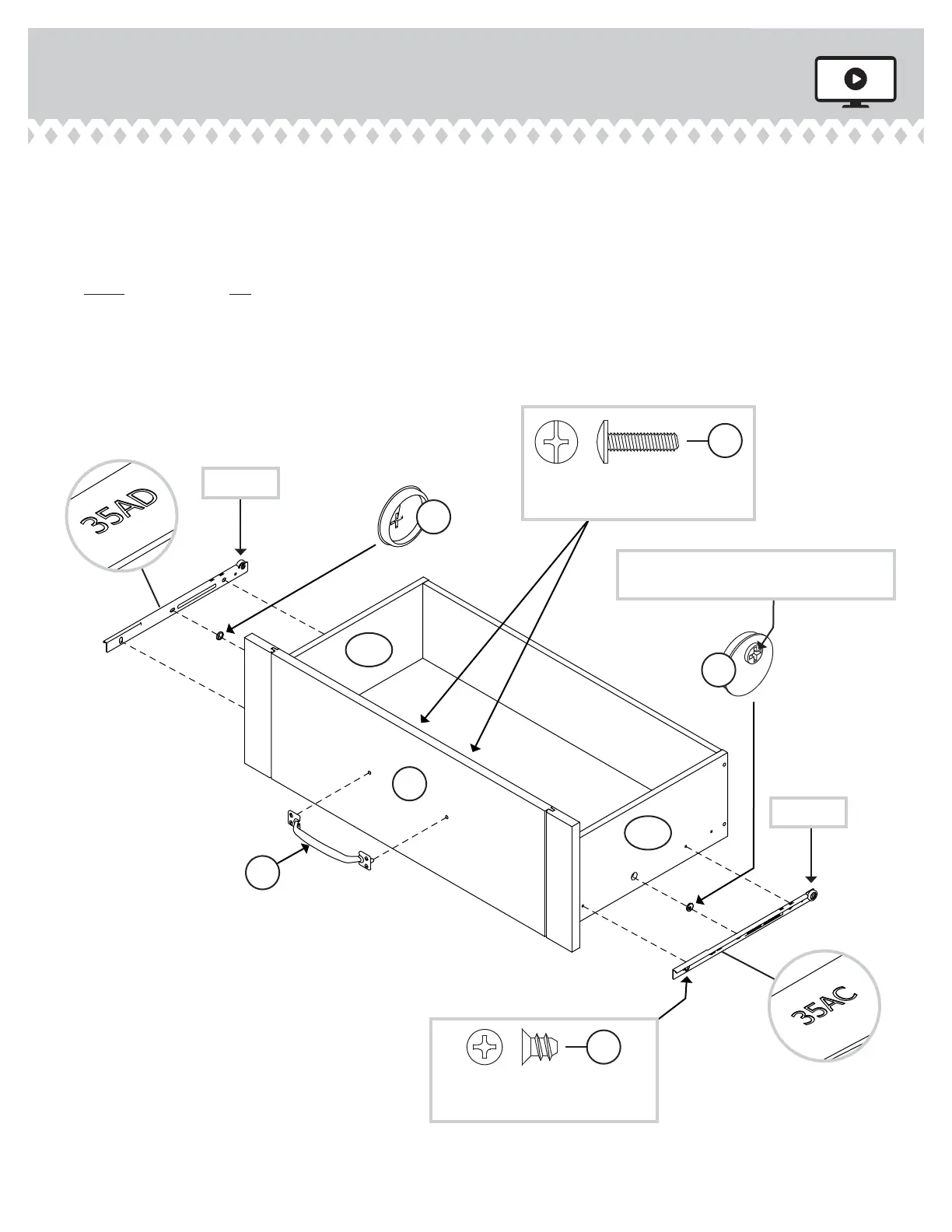 35AD

35AC