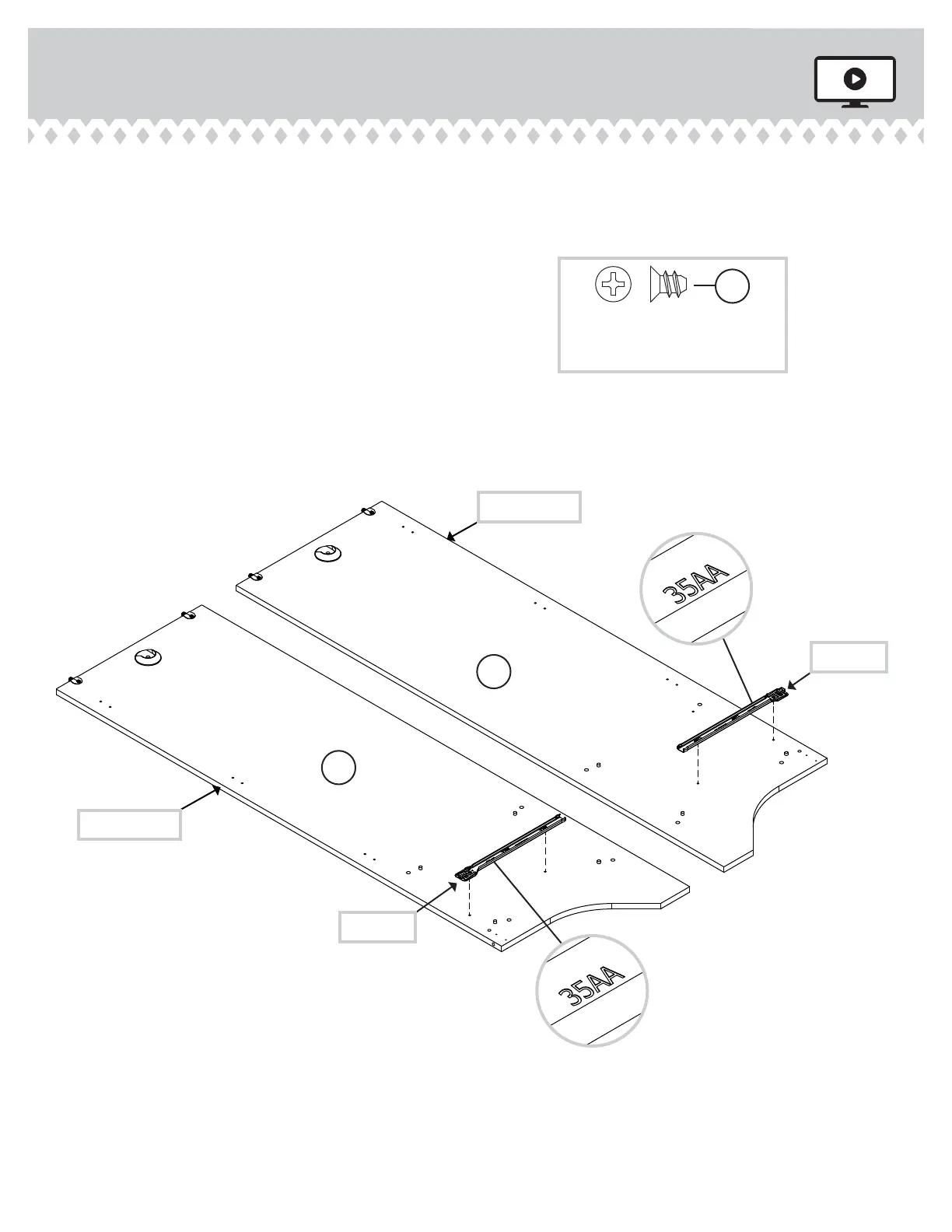 35AA

35AA