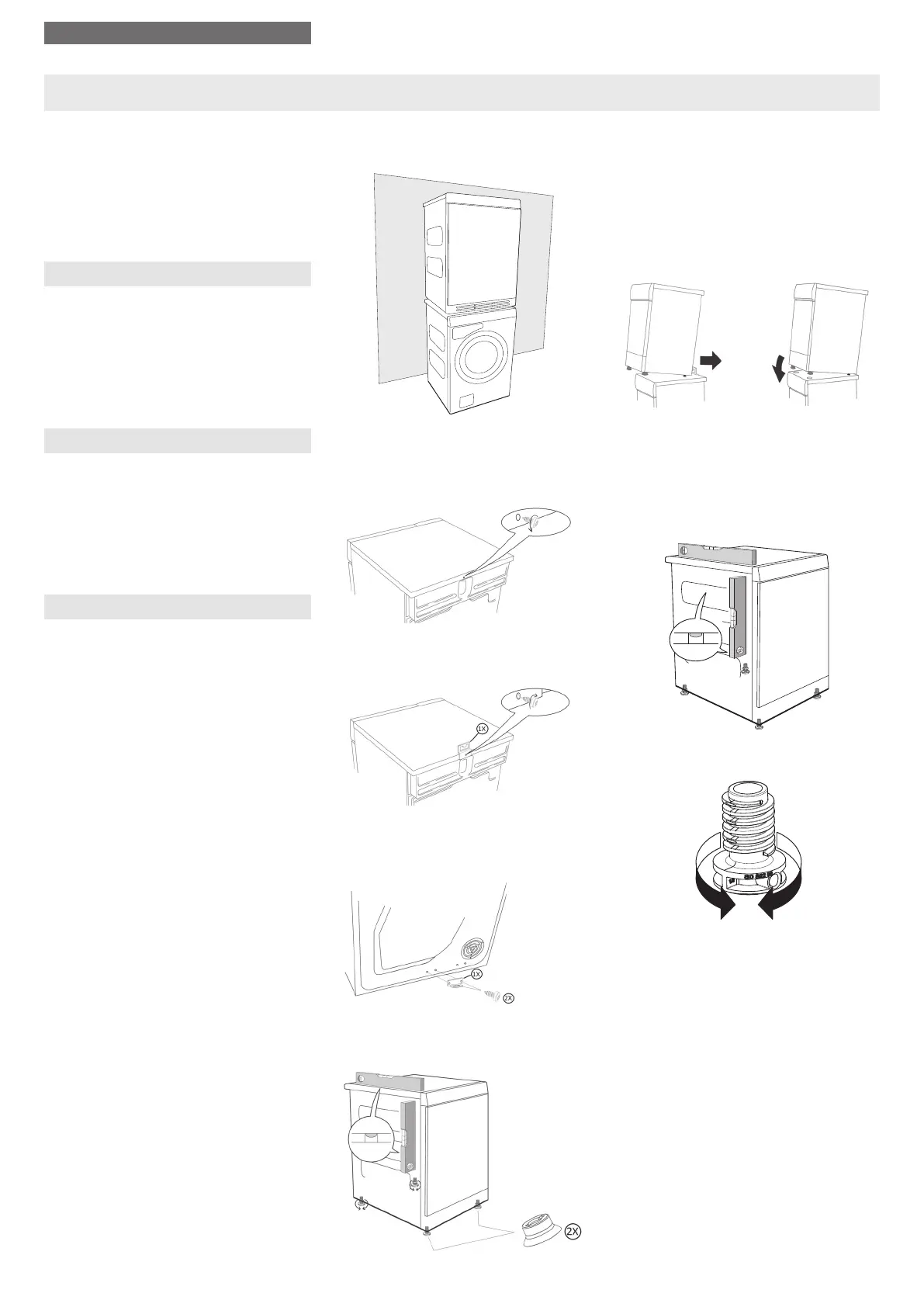 1X

1X

2X

2X