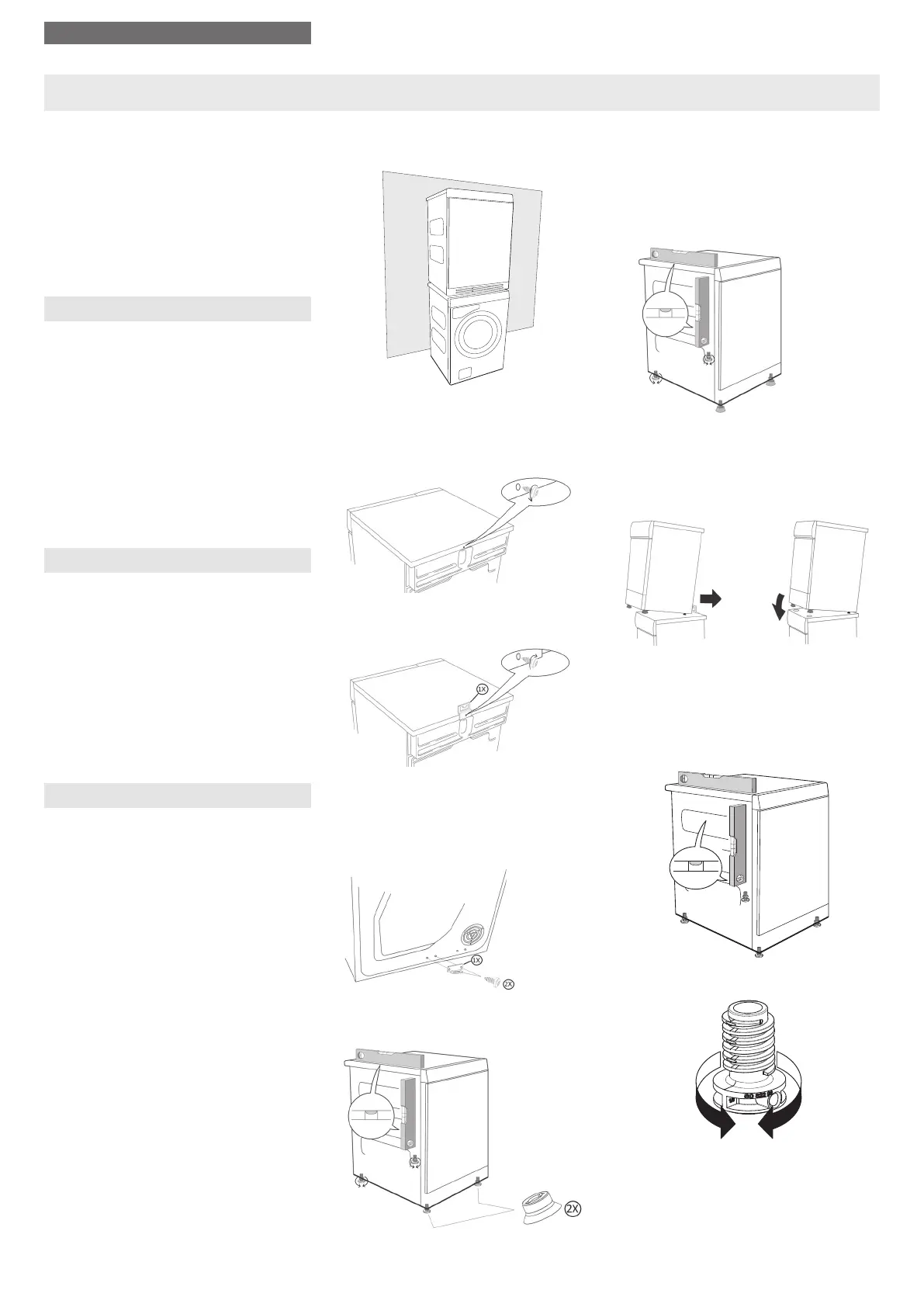 1X

1X

2X

2X