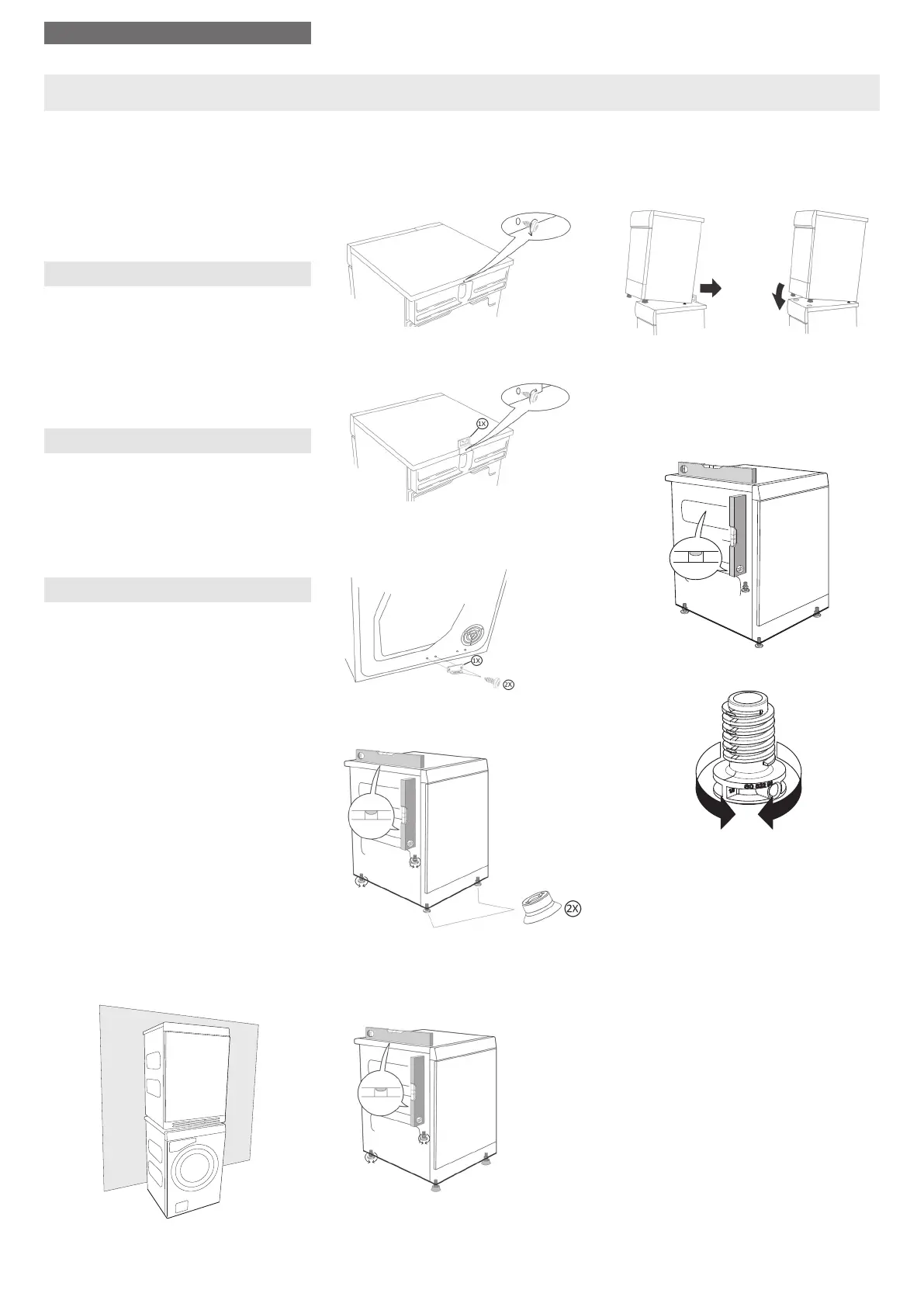 1X

1X

2X

2X