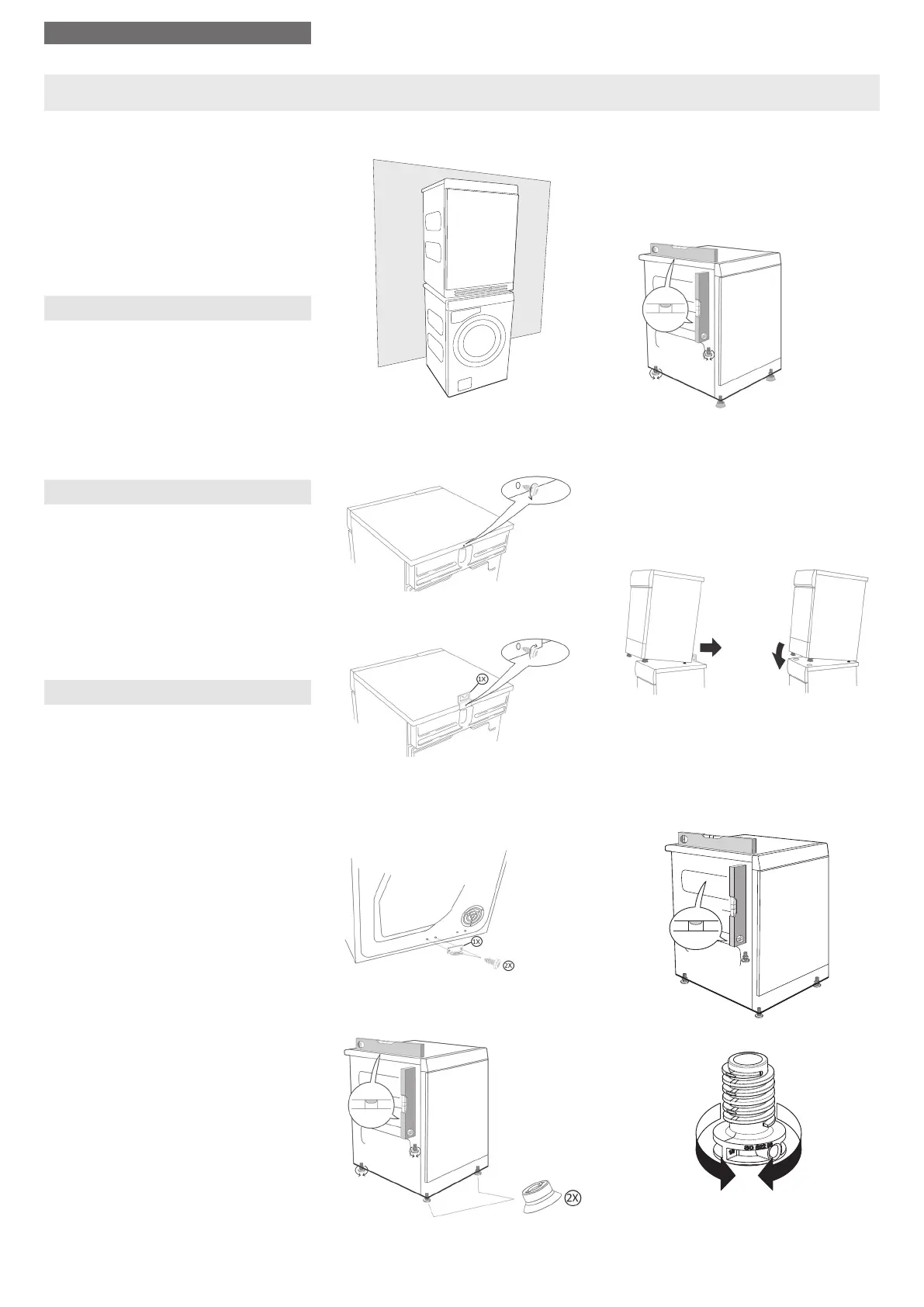 1X

1X

2X

2X