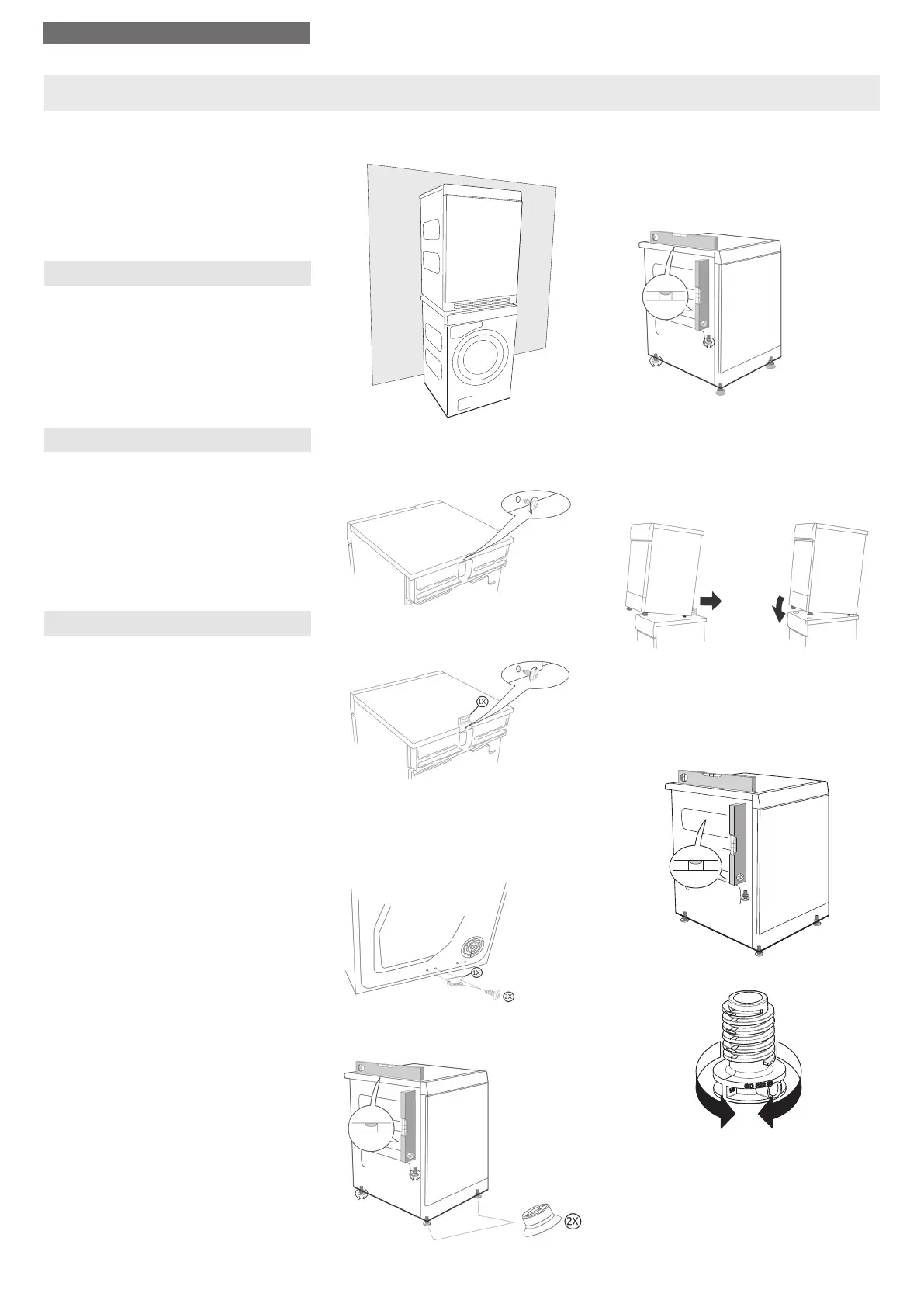 1X

1X

2X

2X