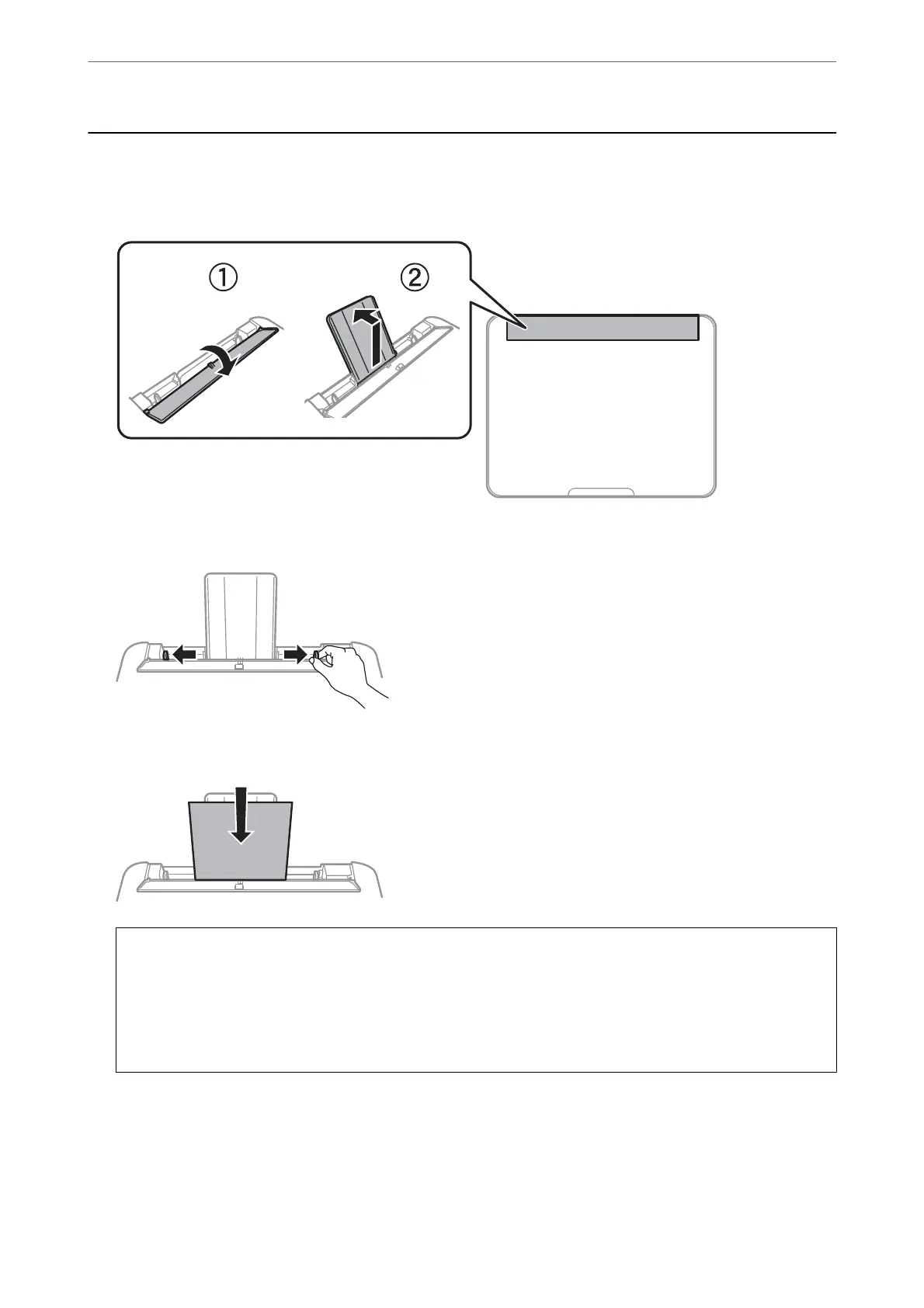 ①

②