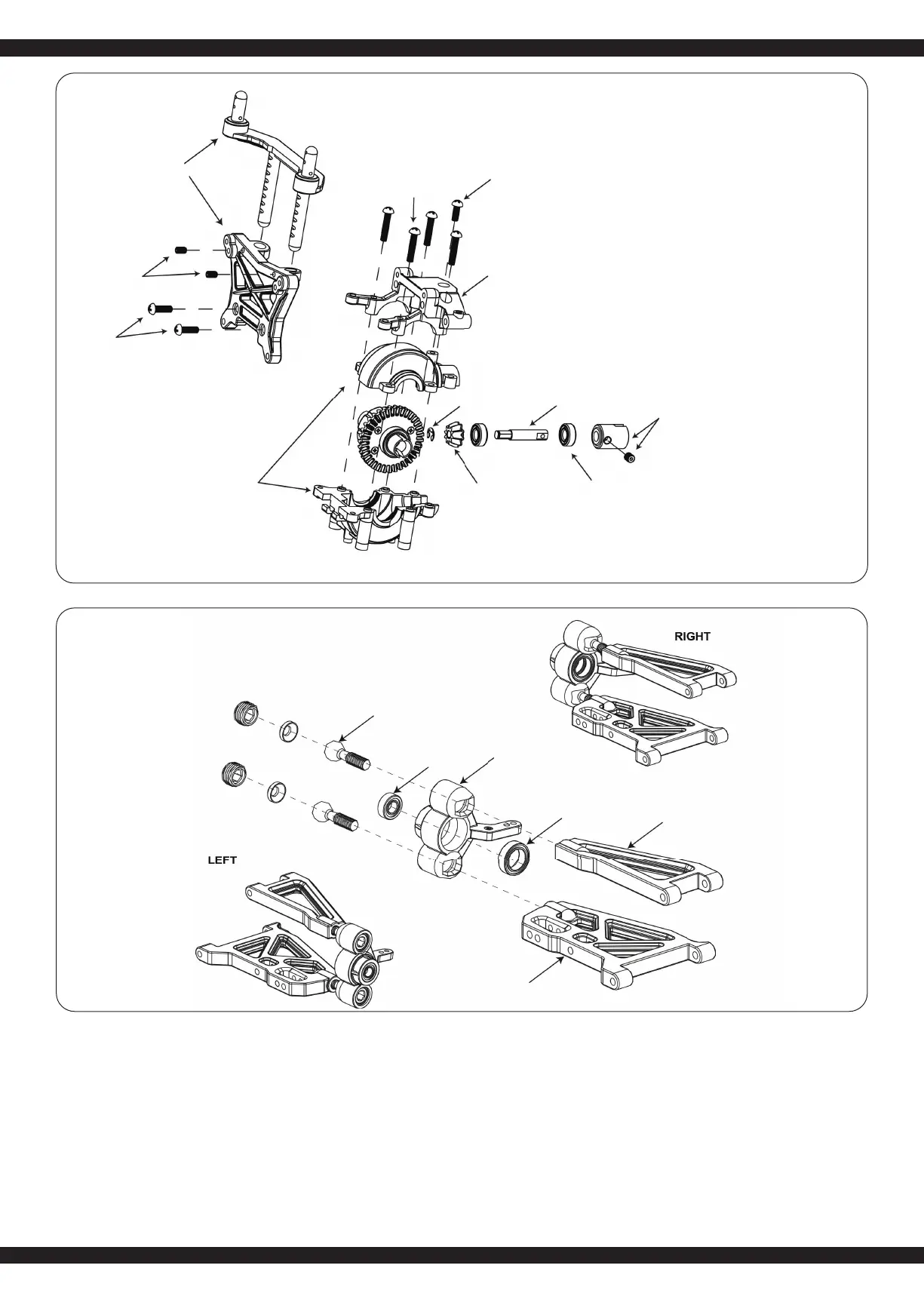 RIGHT

LEFT