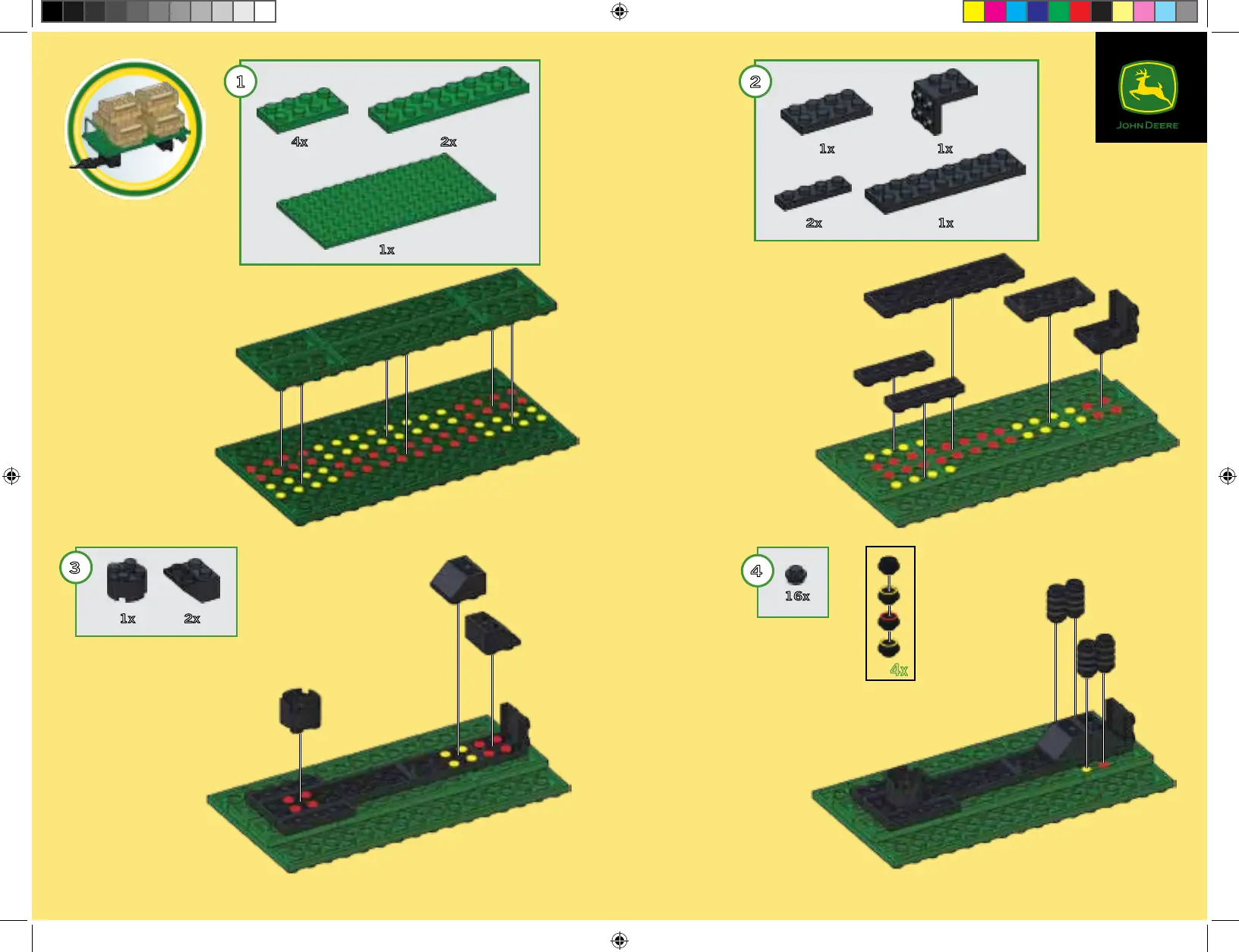 1
4x
2x
1x

2
1x
1x
2x
1x

JOHN DEERE

3
1x
2x

4
16x
4x