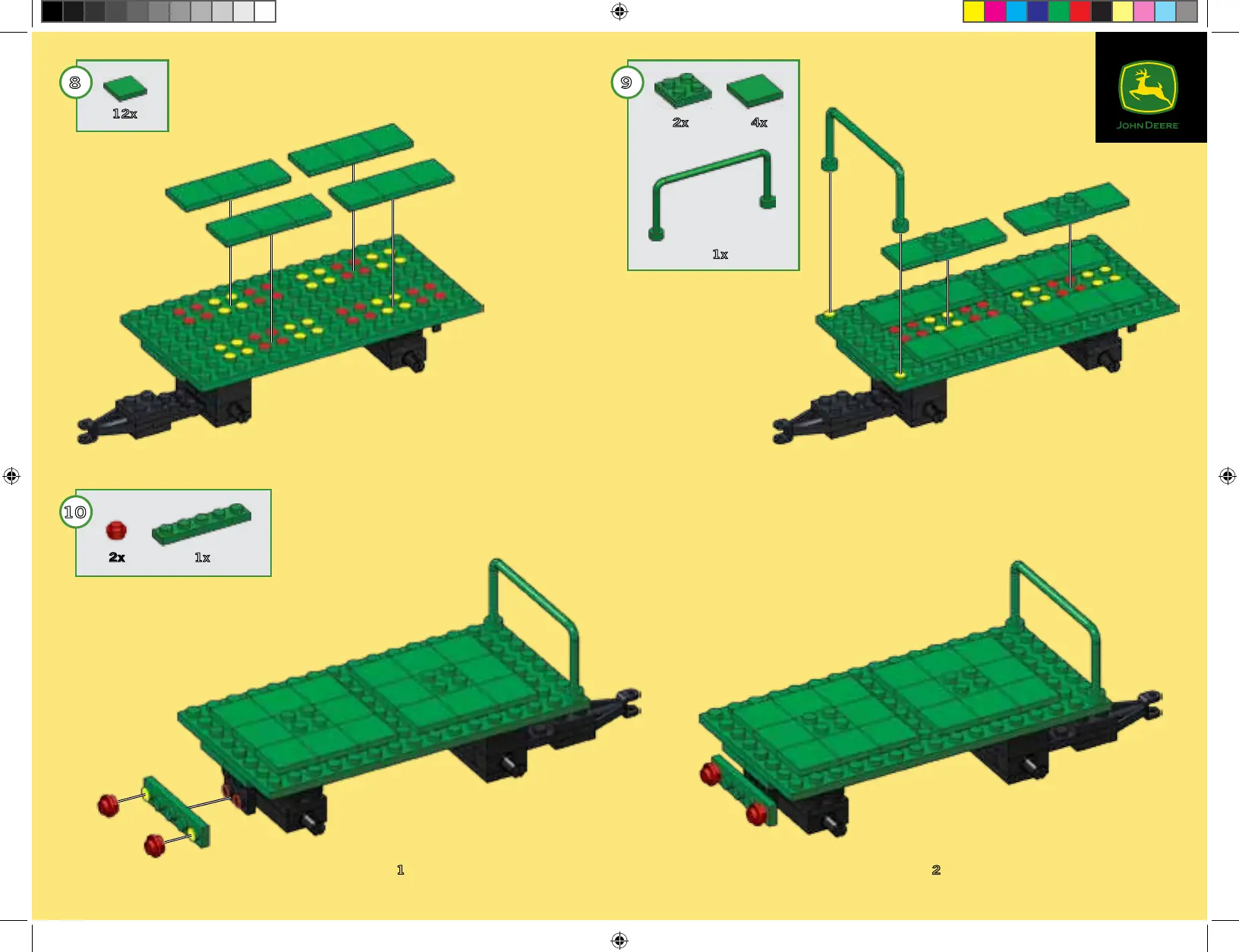 8

12x

9

2x

4x

1x

JOHN DEERE

10

2x

1x

1

2