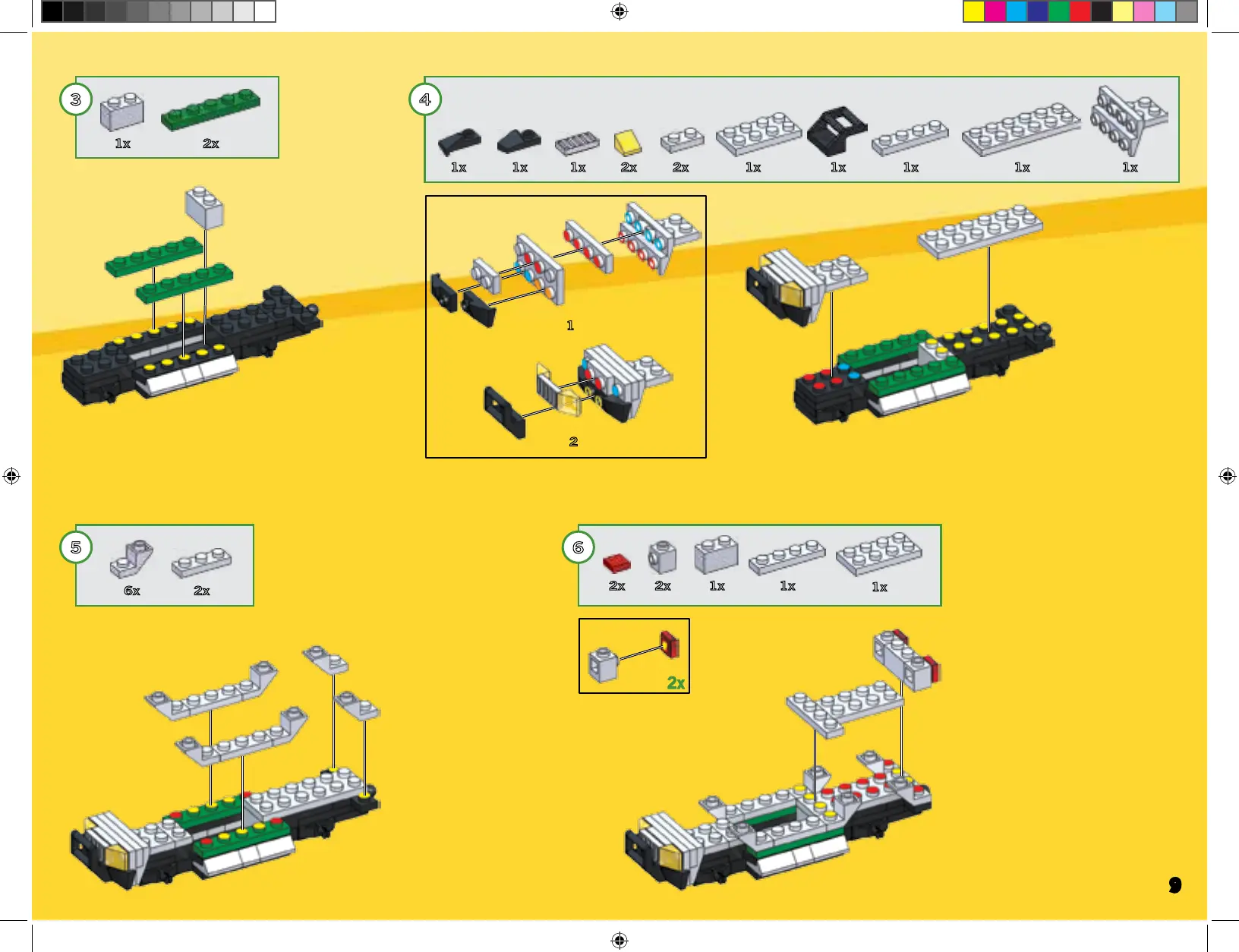 3
1x 2x

4
1x 1x 1x 2x 2x 1x 1x 1x 1x 1x

1

2

5
6x 2x

6
2x 2x 1x 1x 1x

2x

9