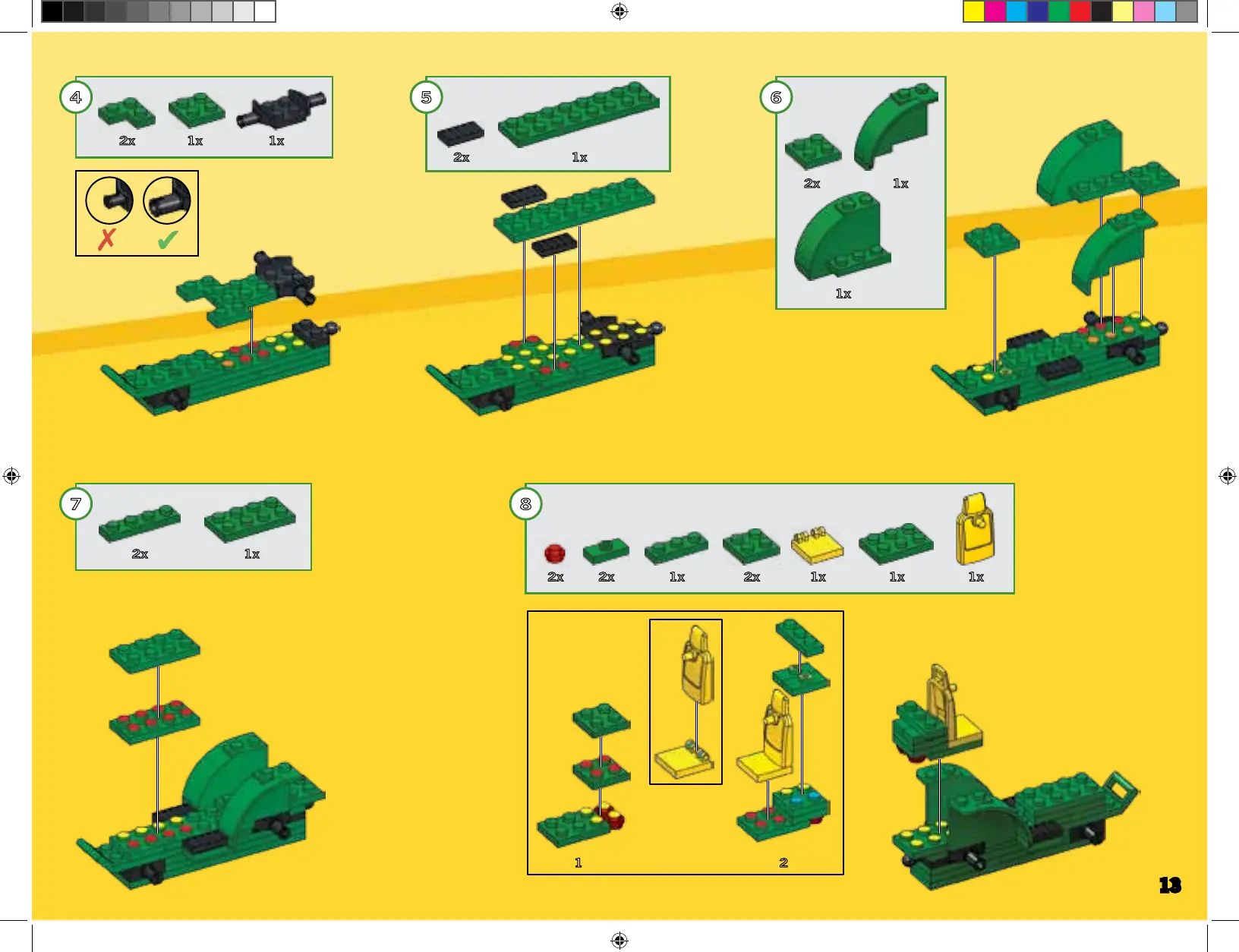 4
2x 1x 1x

✗ ✔

5
2x 1x

6
2x 1x
1x

7
2x 1x

8
2x 2x 1x 2x 1x 1x 1x

1 2

13