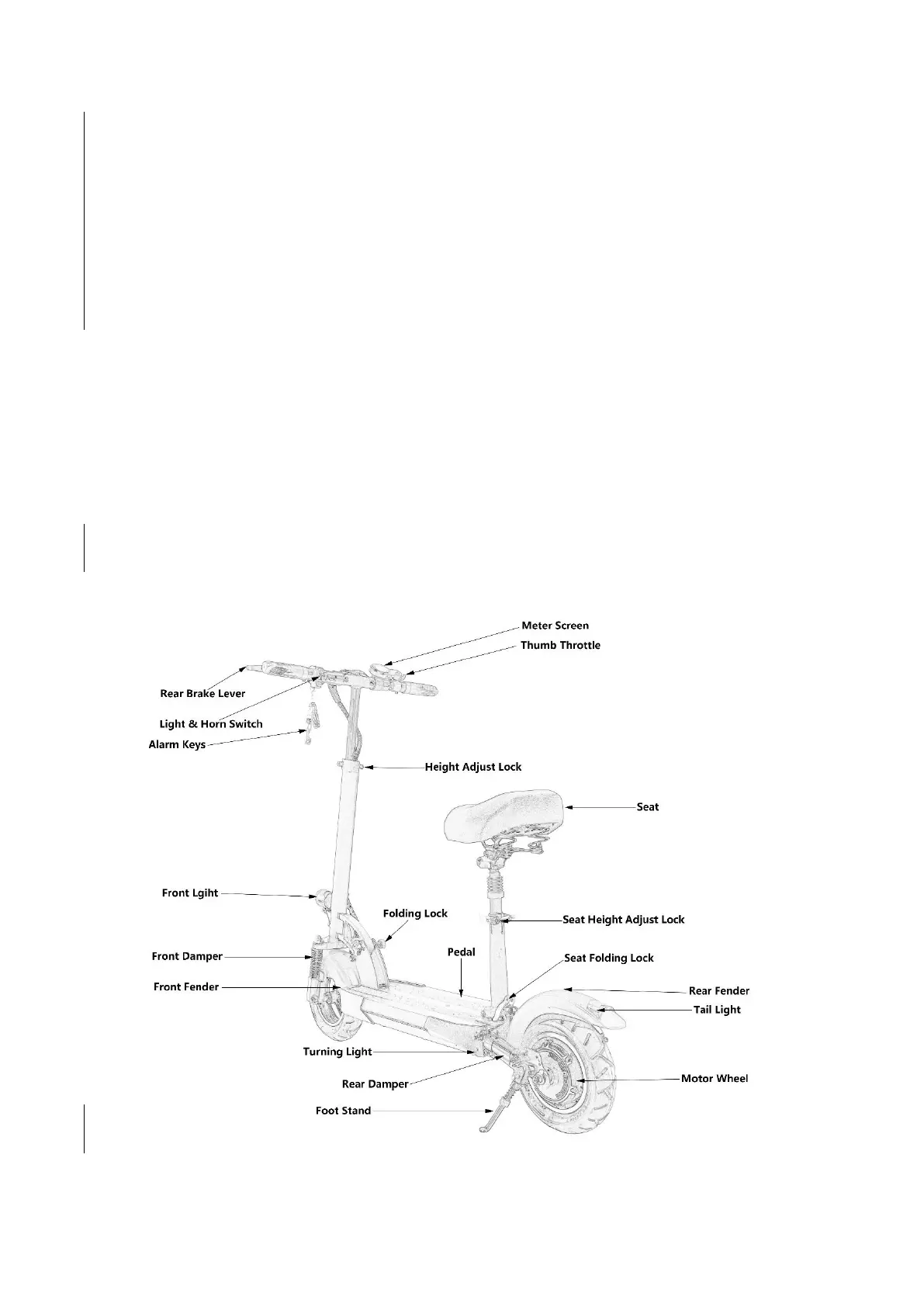 Meter Screen
Thumb Throttle
Rear Brake Lever
Light & Horn Switch
Alarm Keys
Height Adjust Lock
Seat
Front Lgiht
Folding Lock
Seat Height Adjust Lock
Front Damper
Pedal
Seat Folding Lock
Front Fender
Rear Fender
Tail Light
Turning Light
Rear Damper
Motor Wheel
Foot Stand