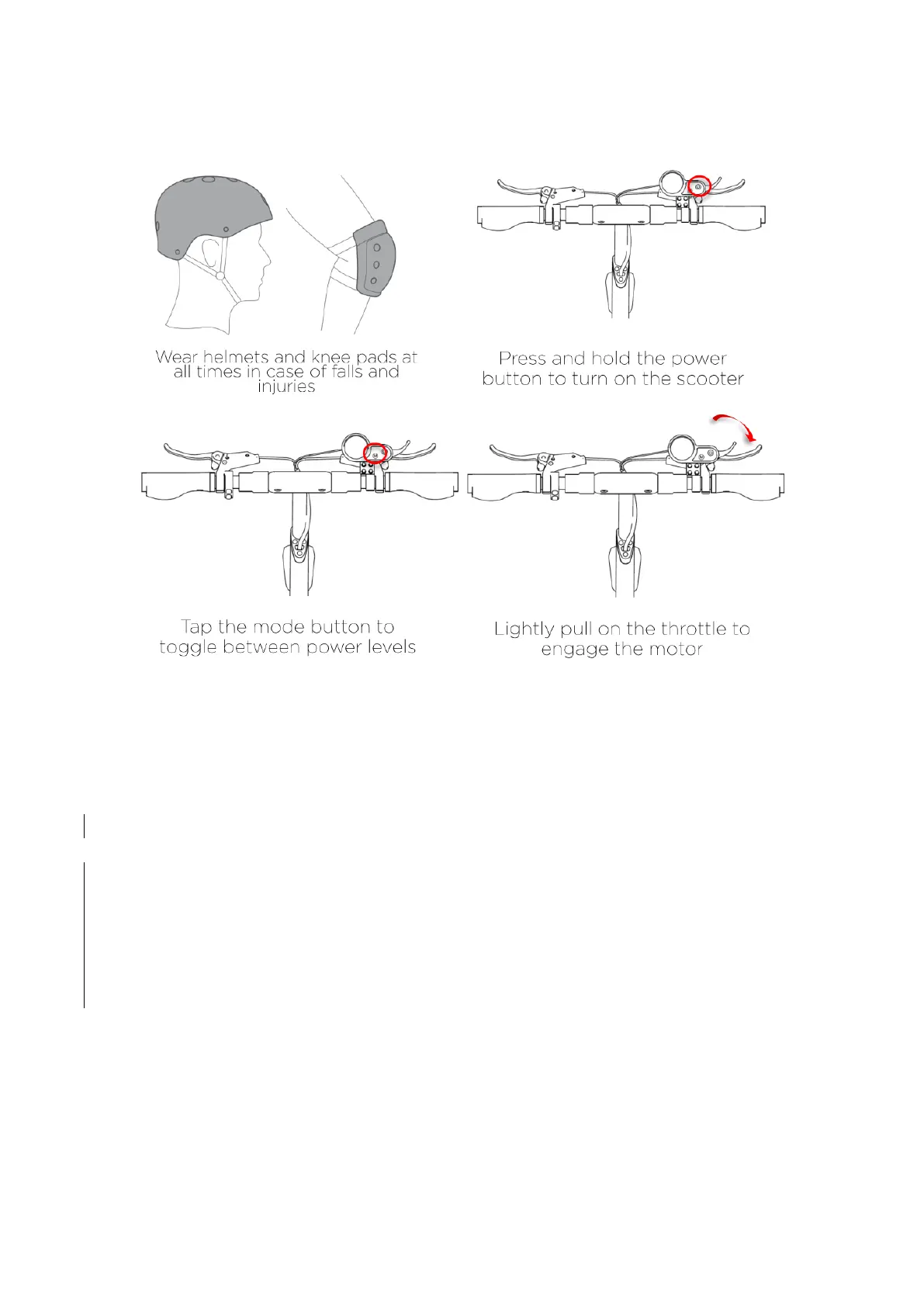 Wear helmets and knee pads at all times in case of falls and injuries

Press and hold the power button to turn on the scooter

Tap the mode button to toggle between power levels

Lightly pull on the throttle to engage the motor