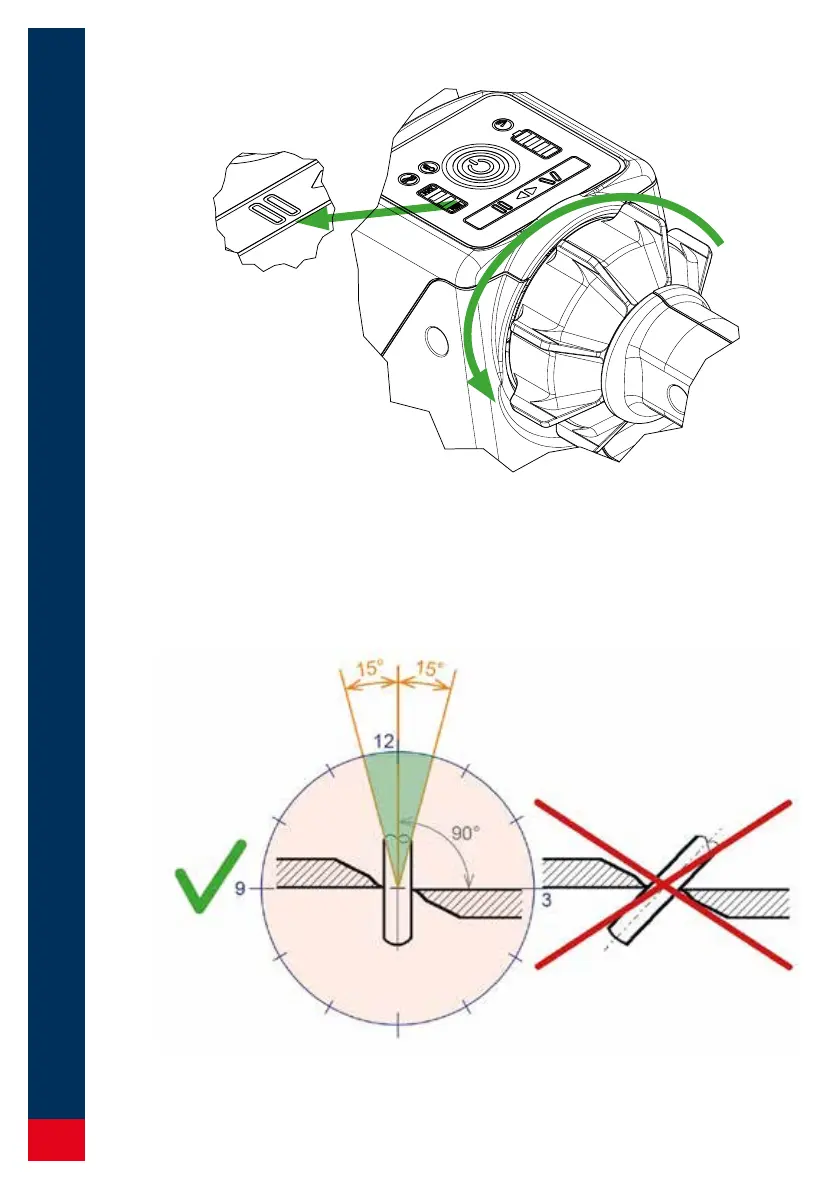 15°
15°
12
90°
9
3