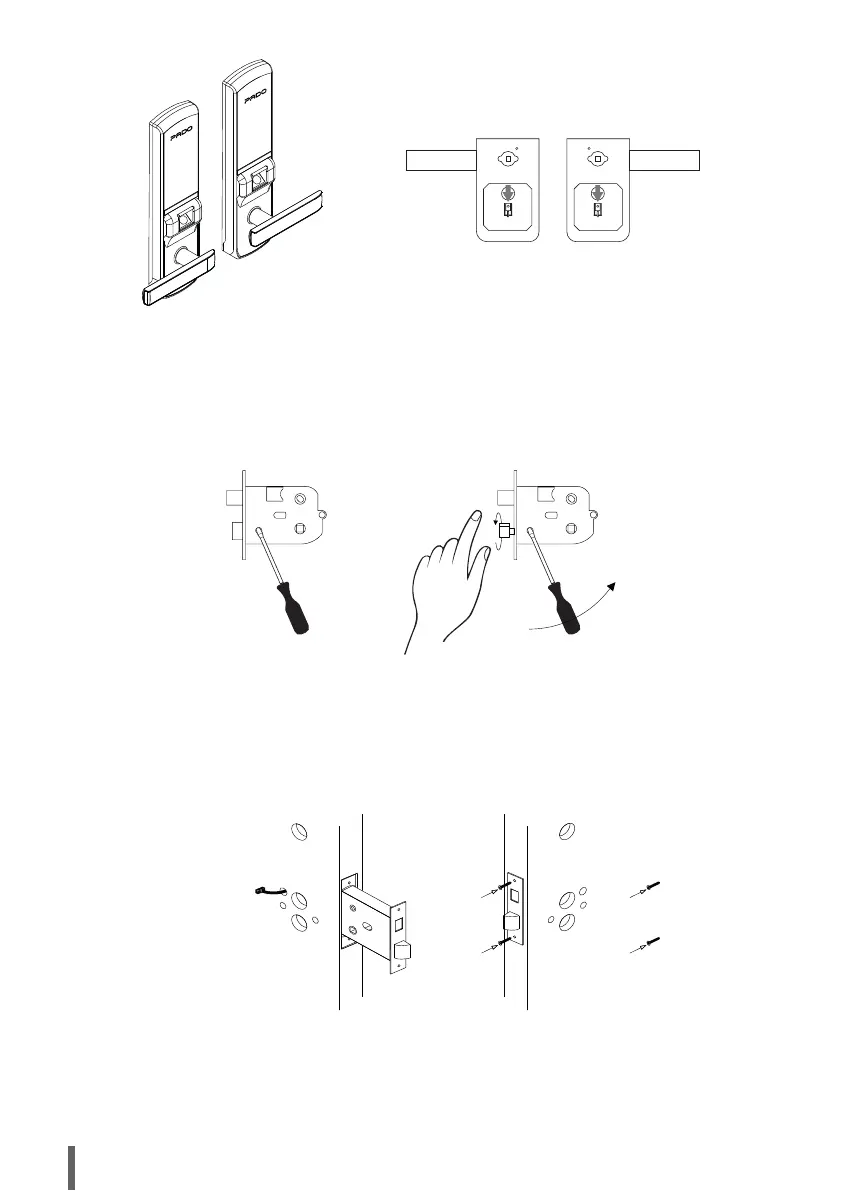 PADO

PADO