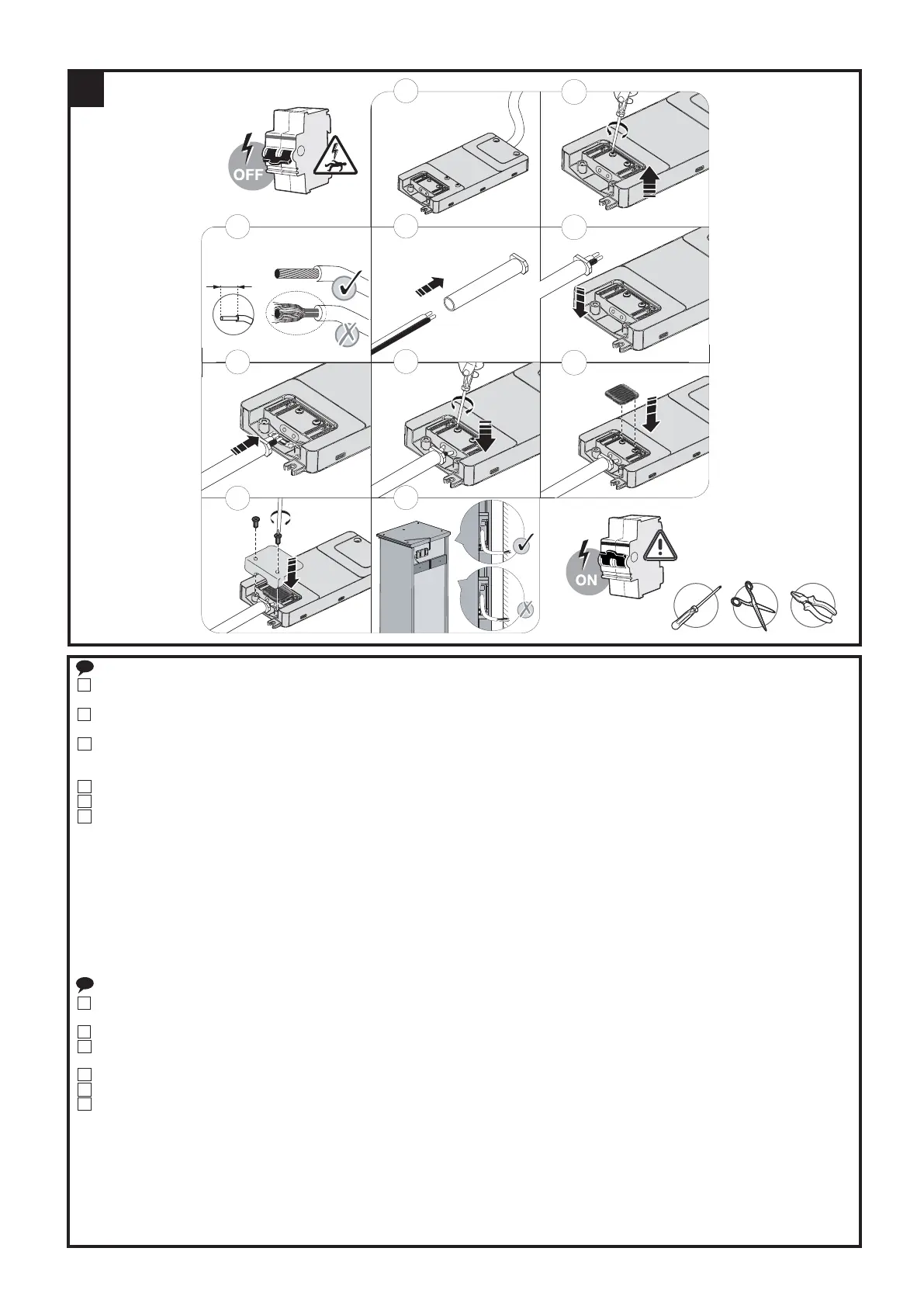 OFF

ON