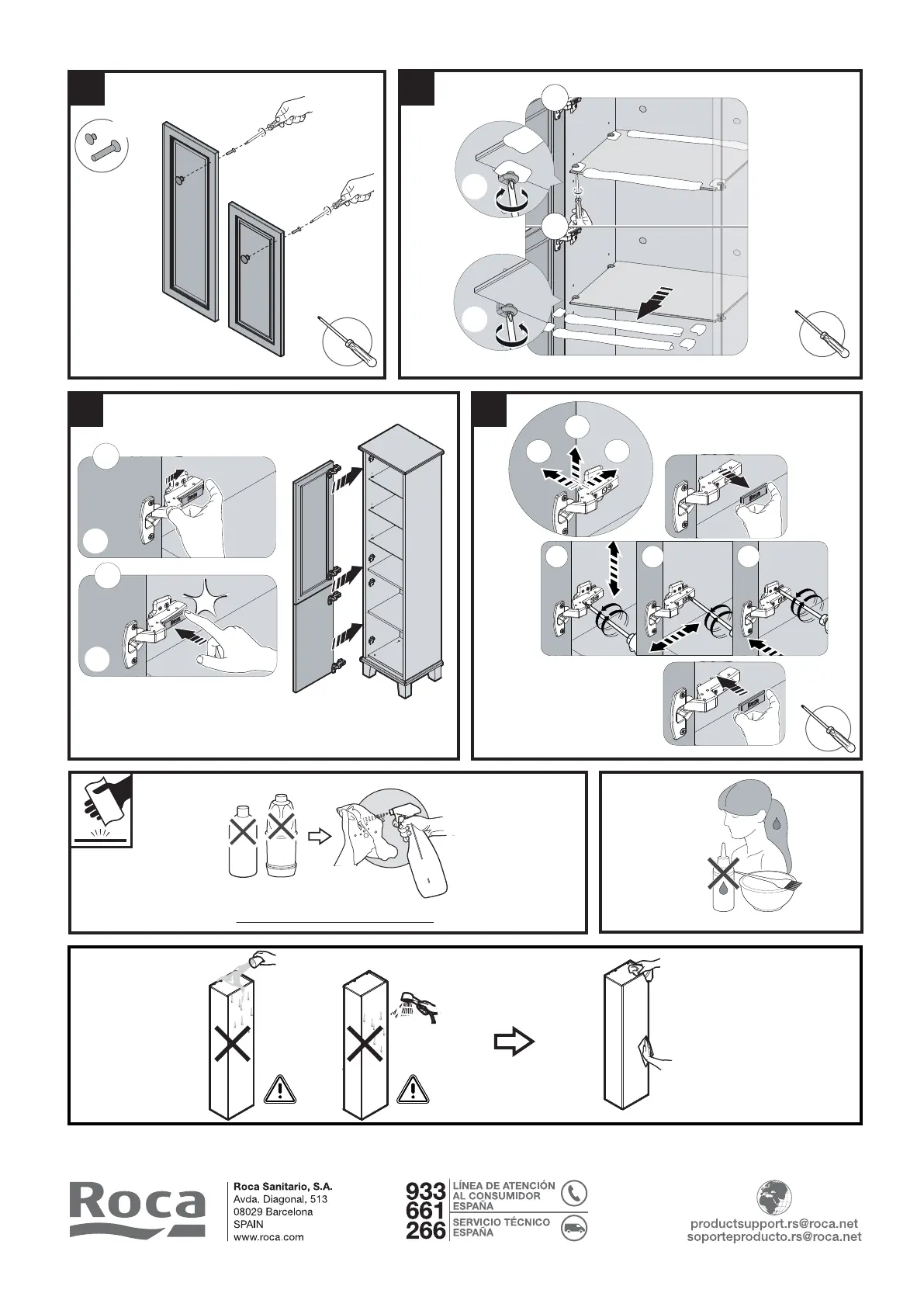 Roca

Roca Sanitario, S.A.
Avda. Diagonal, 513
08029 Barcelona
SPAIN
www.roca.com

933
661
266

LÍNEA DE ATENCIÓN AL CONSUMIDOR ESPAÑA

SERVICIO TÉCNICO ESPAÑA

productsupport.rs@roca.net
soporteproducto.rs@roca.net