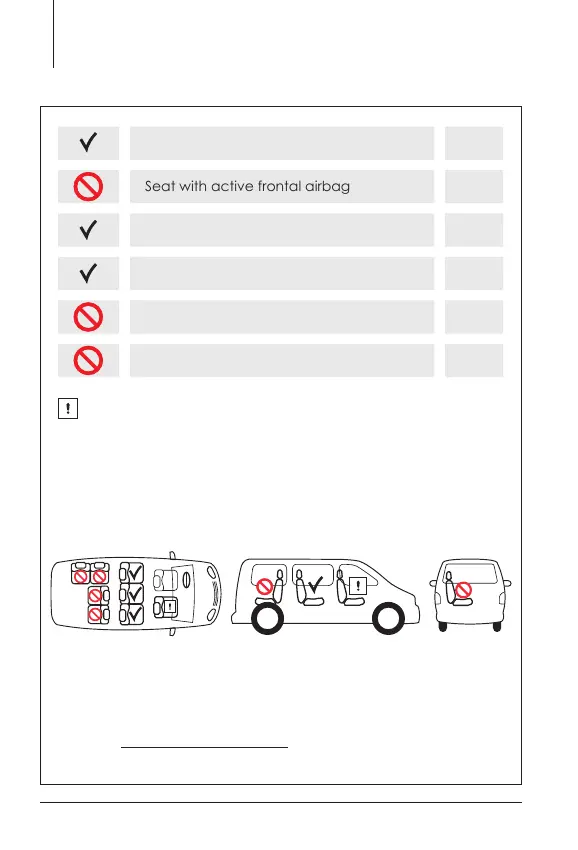 Seat with active frontal airbag