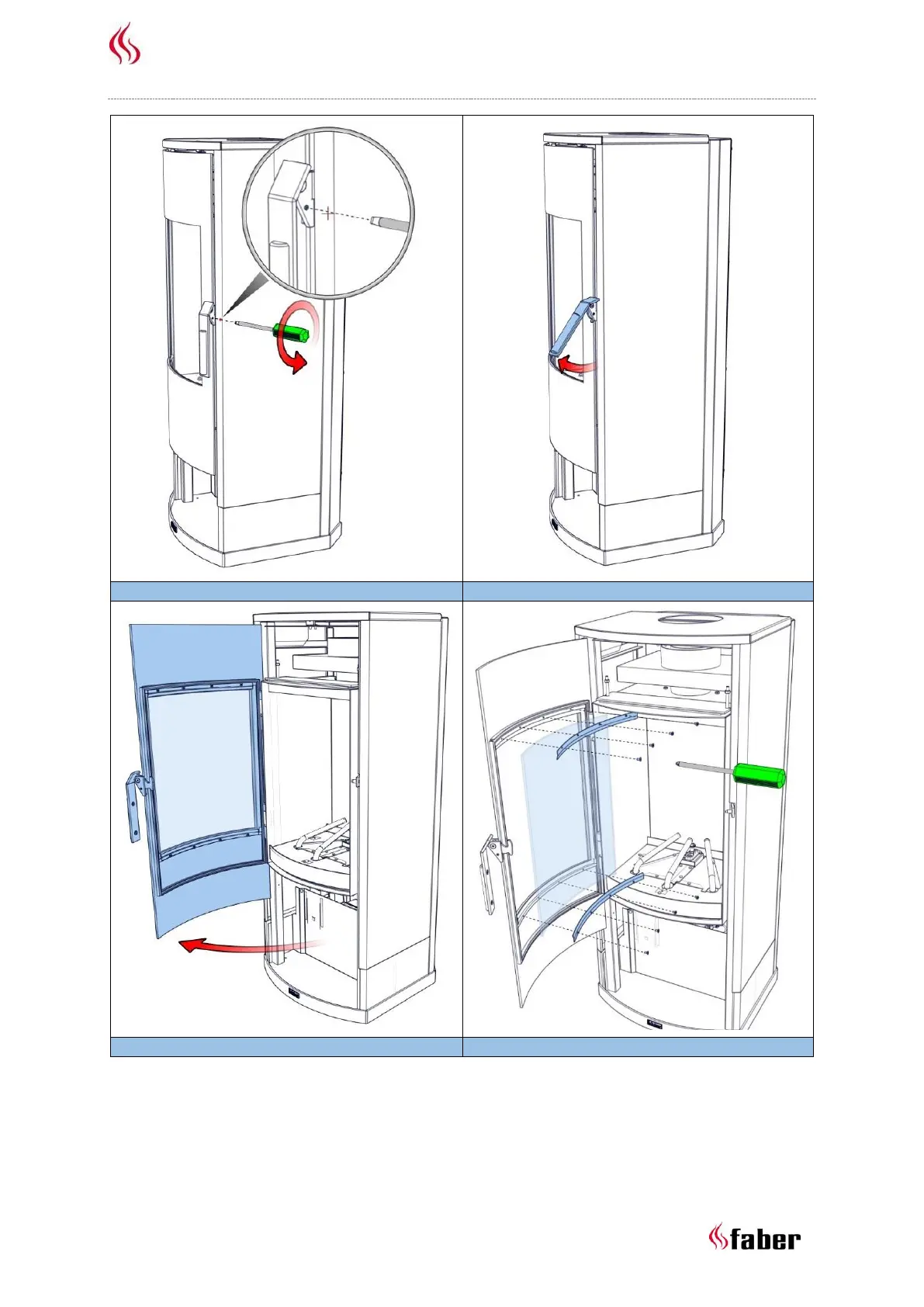 faber