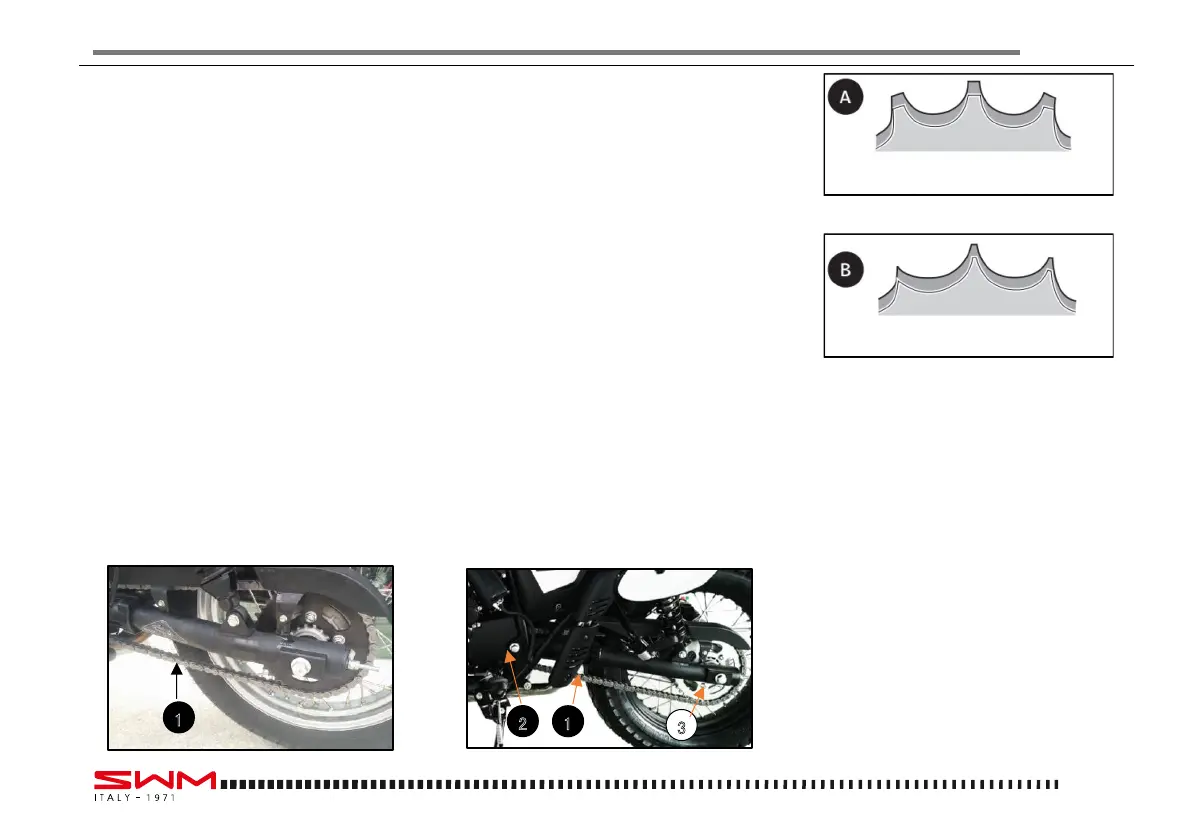 A

B

1

2 1 3

SWM
ITALY - 1971