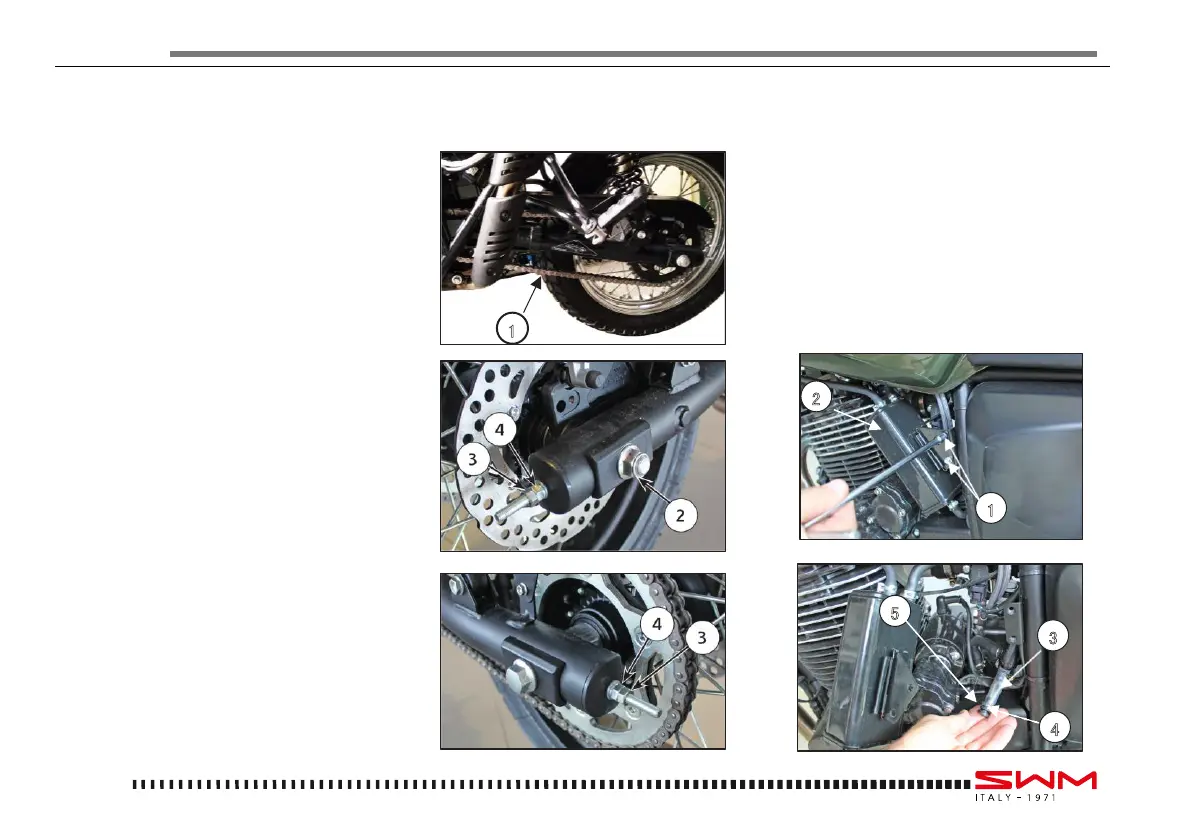 1

4
3
2

4
3

2
1

5
3
4

SWM
ITALY - 1971