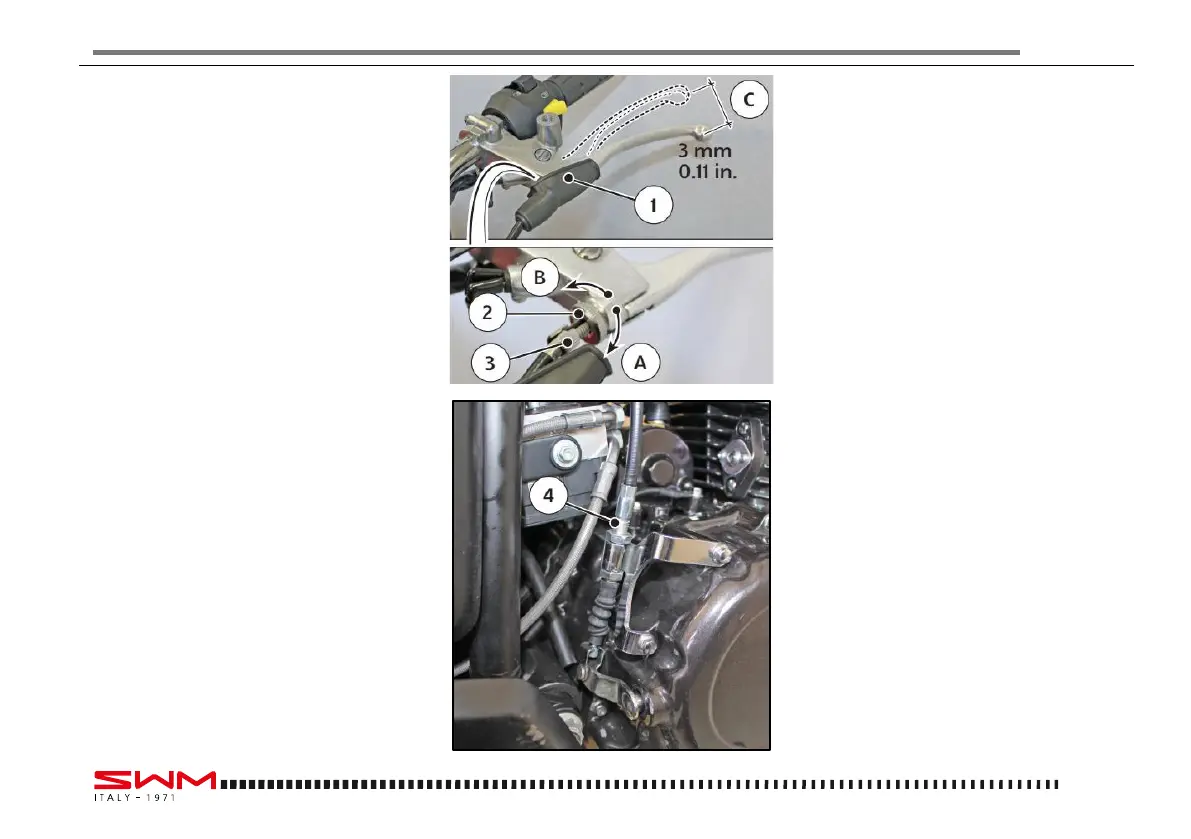 C

3 mm
0.11 in.

1

B

2

3

A

4

SWM
ITALY - 1971