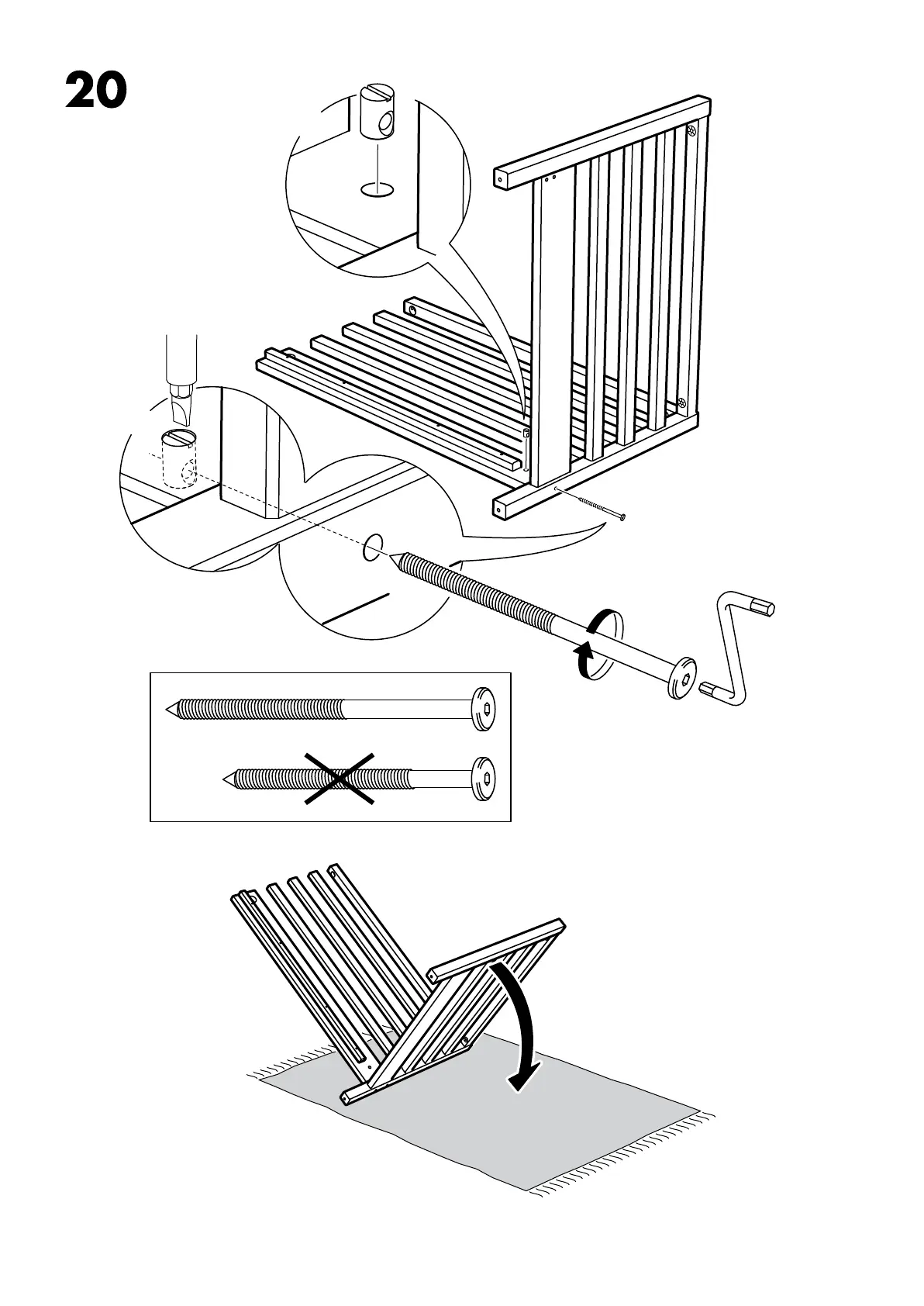 20