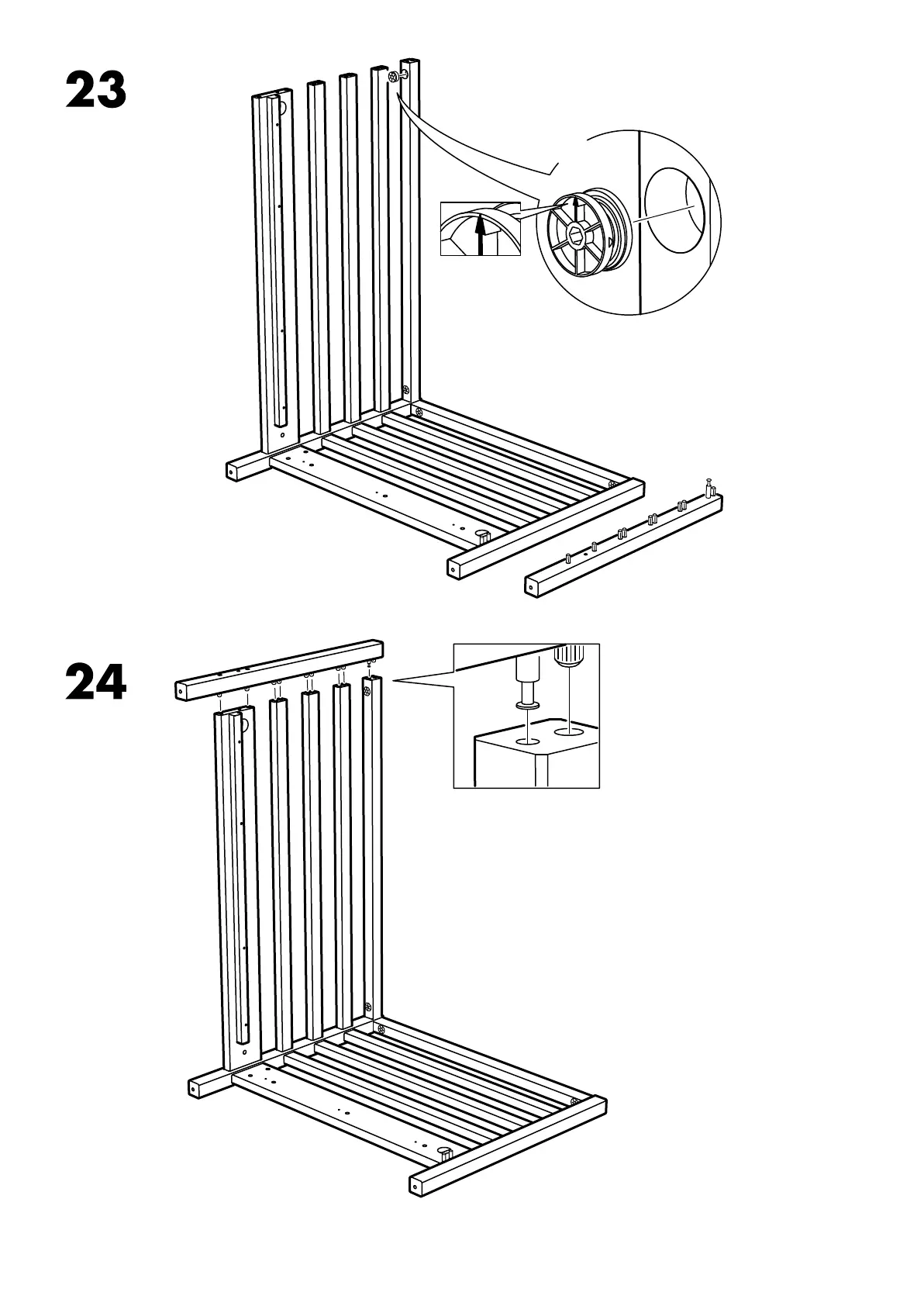 23

24