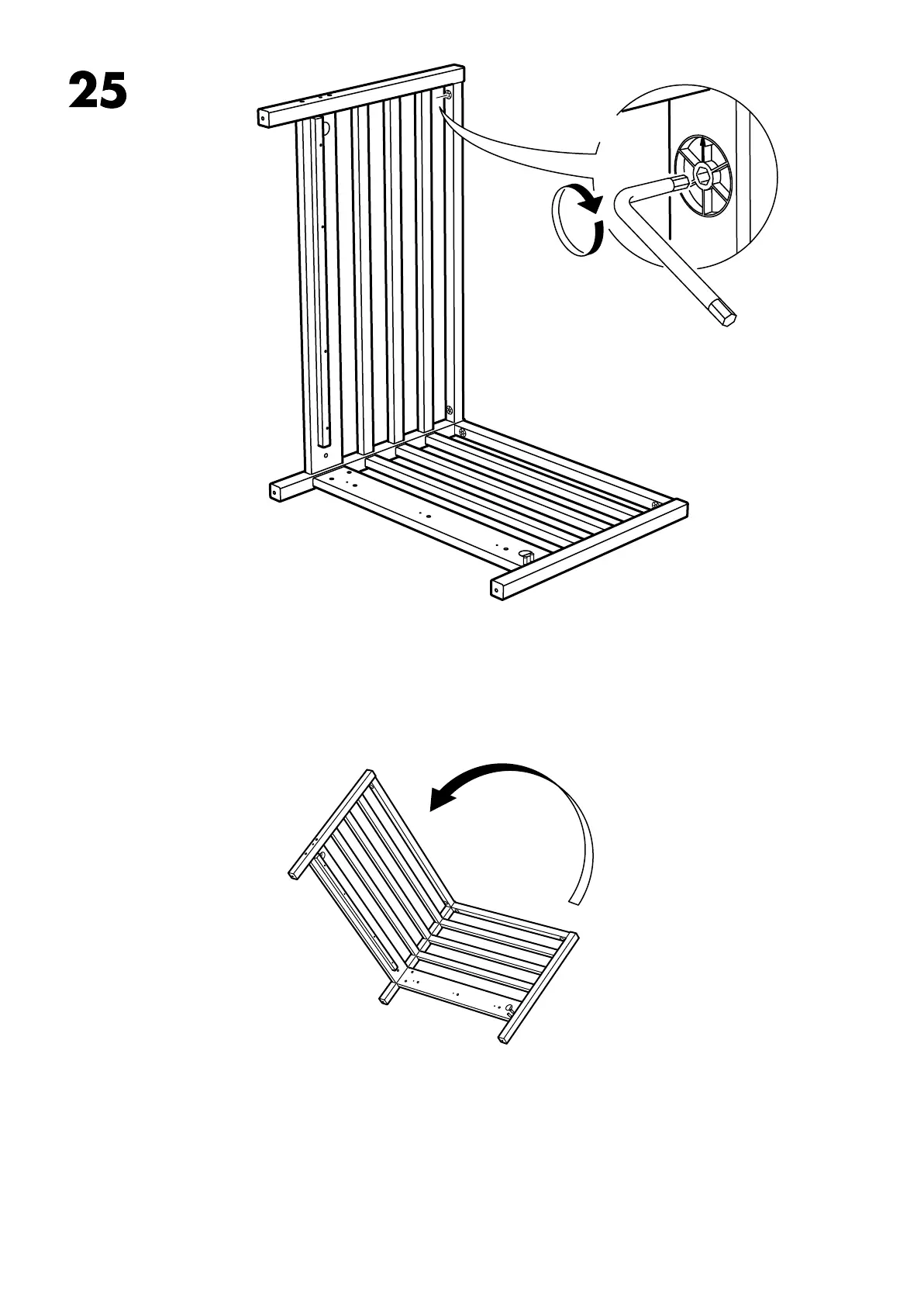 25